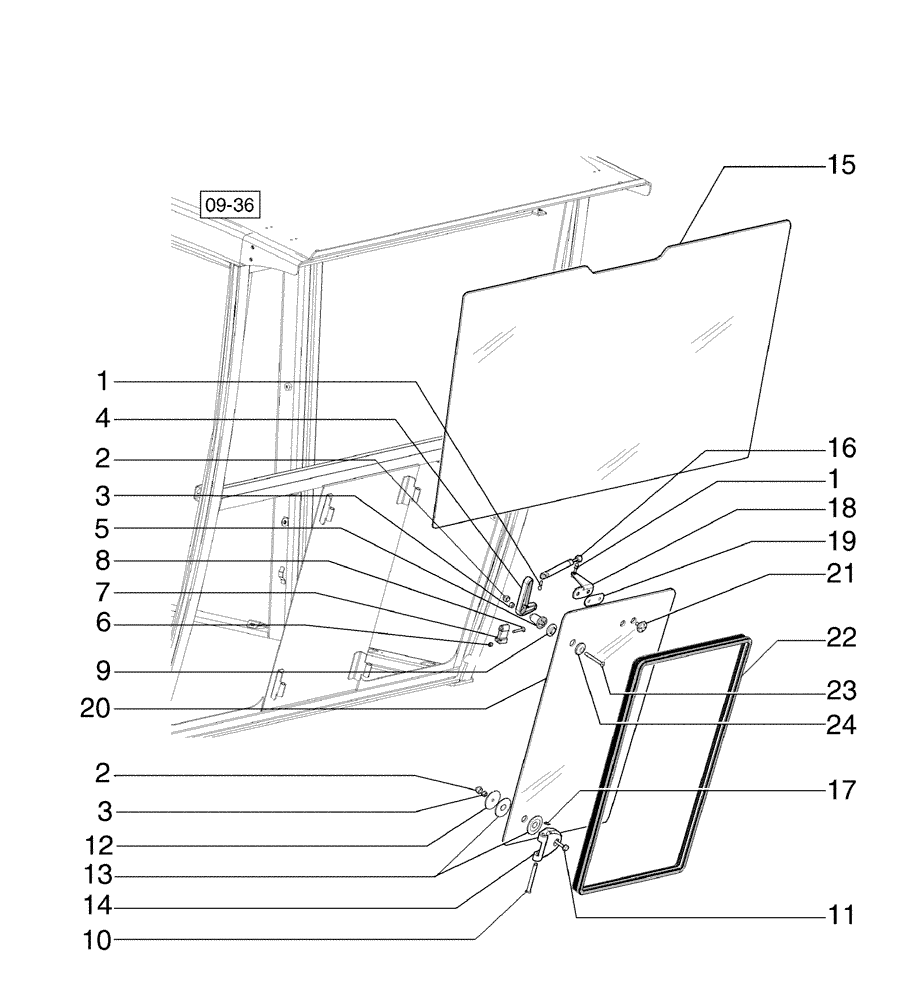 09-36

15

1
4
2
3
5
8
7
6
9
20

16
1
18
19
21
22
23
24

2
3
12
13
14
10

17
11