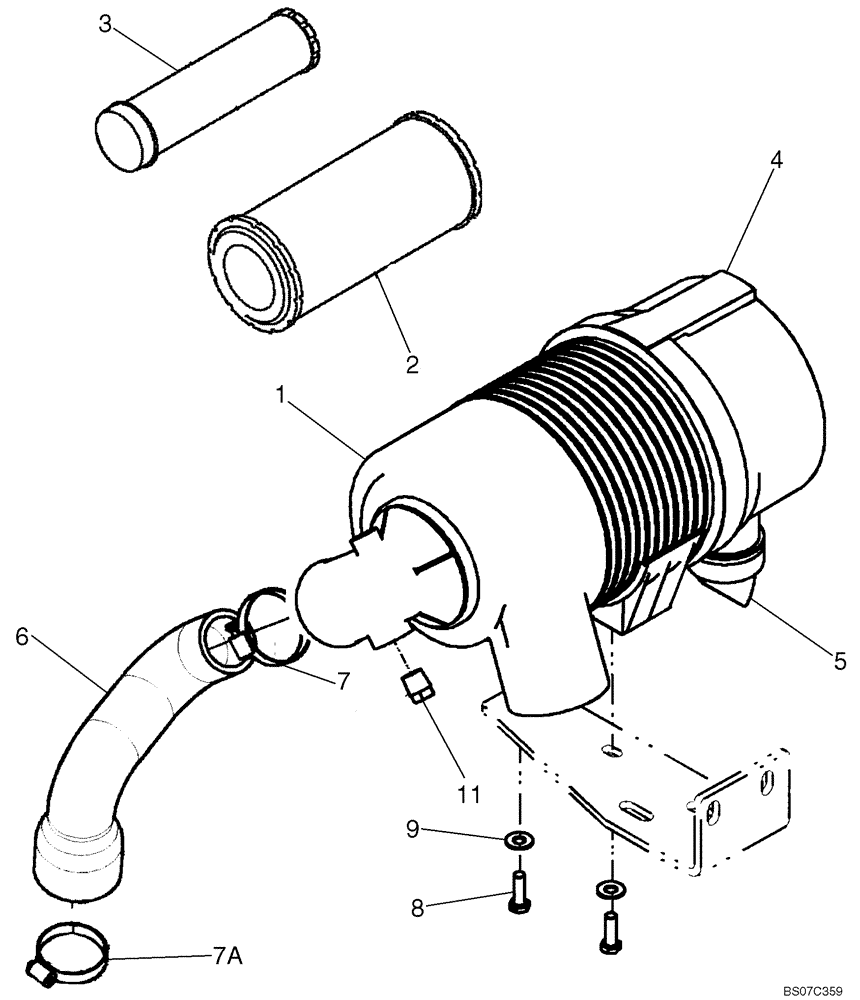 3
4
2
1
6
7
5
11
9
8
7A
BS07C359