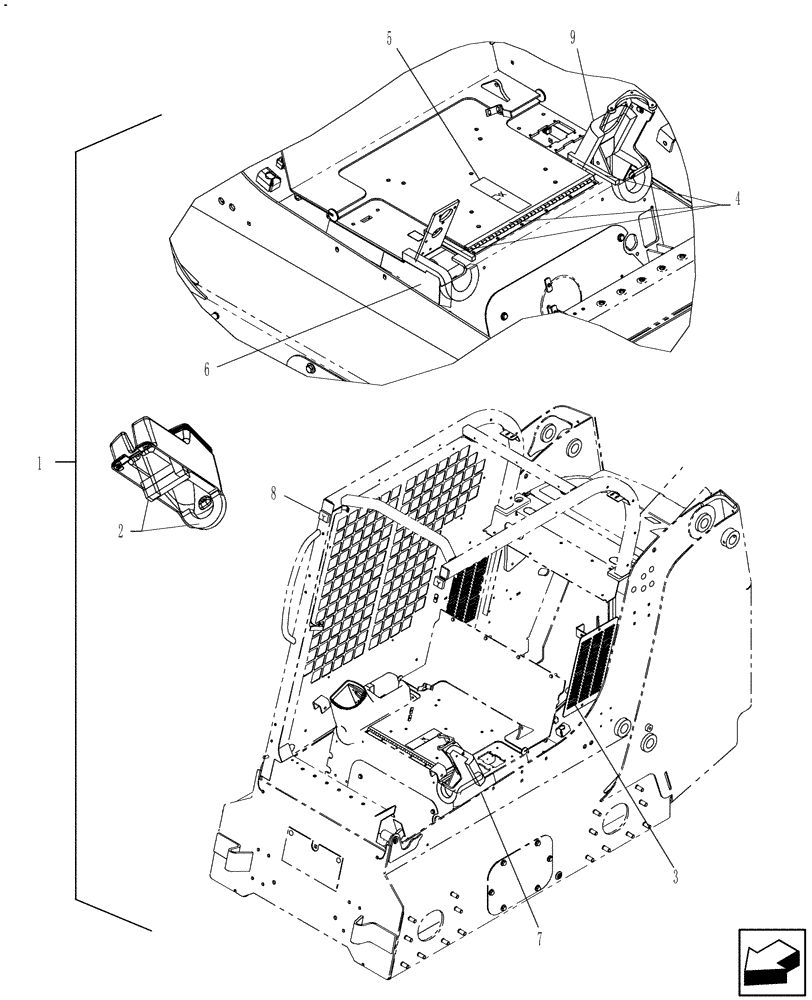 5
9
4
6
1
2
8
3
7