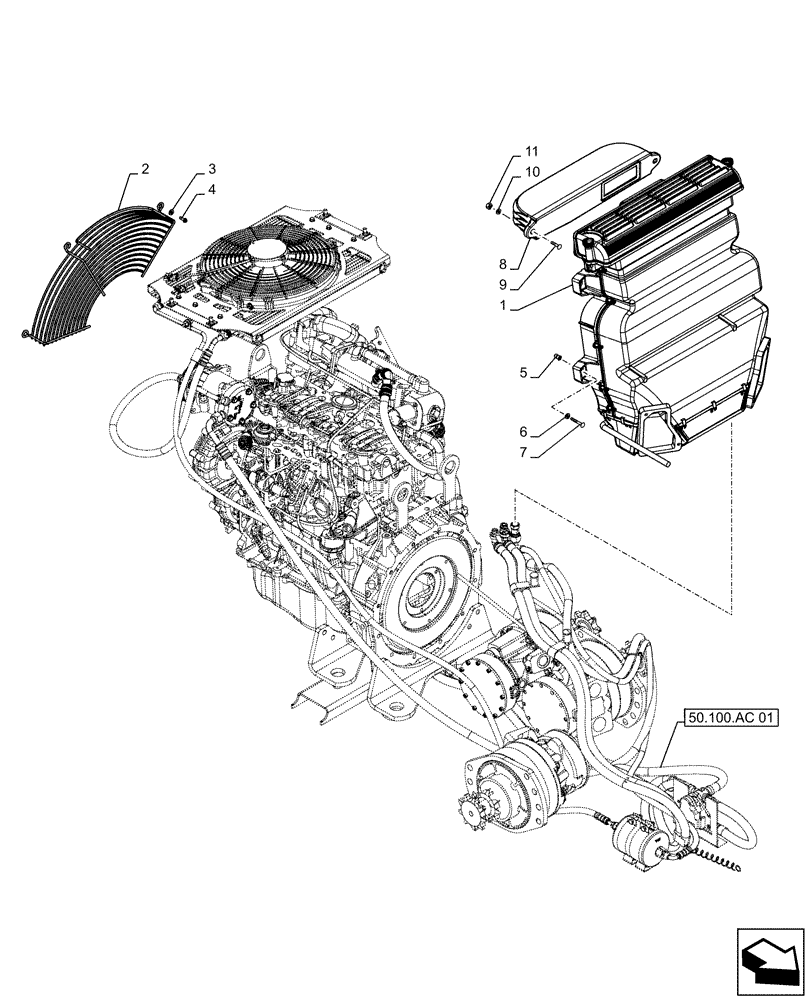 2
3
4
11
10
8
9
1
5
6
7
50.100.AC 01