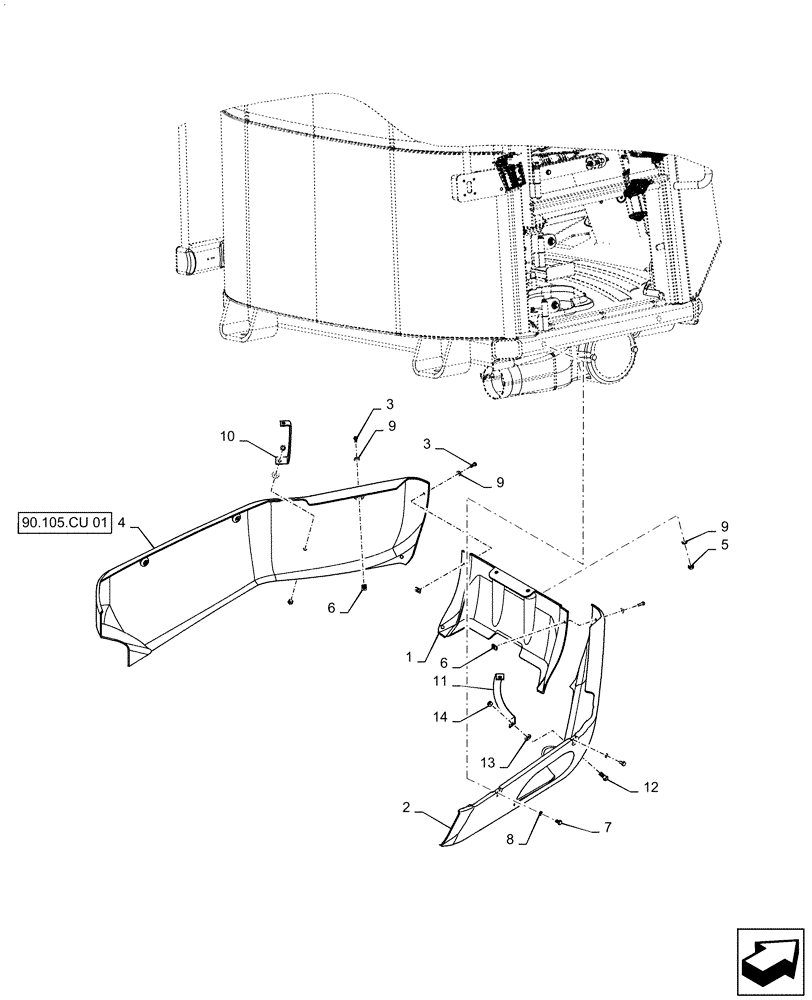 3
9
10
3
9
90.105.CU 01
4
9
5
6
1
6
11
14
13
12
2
8
7