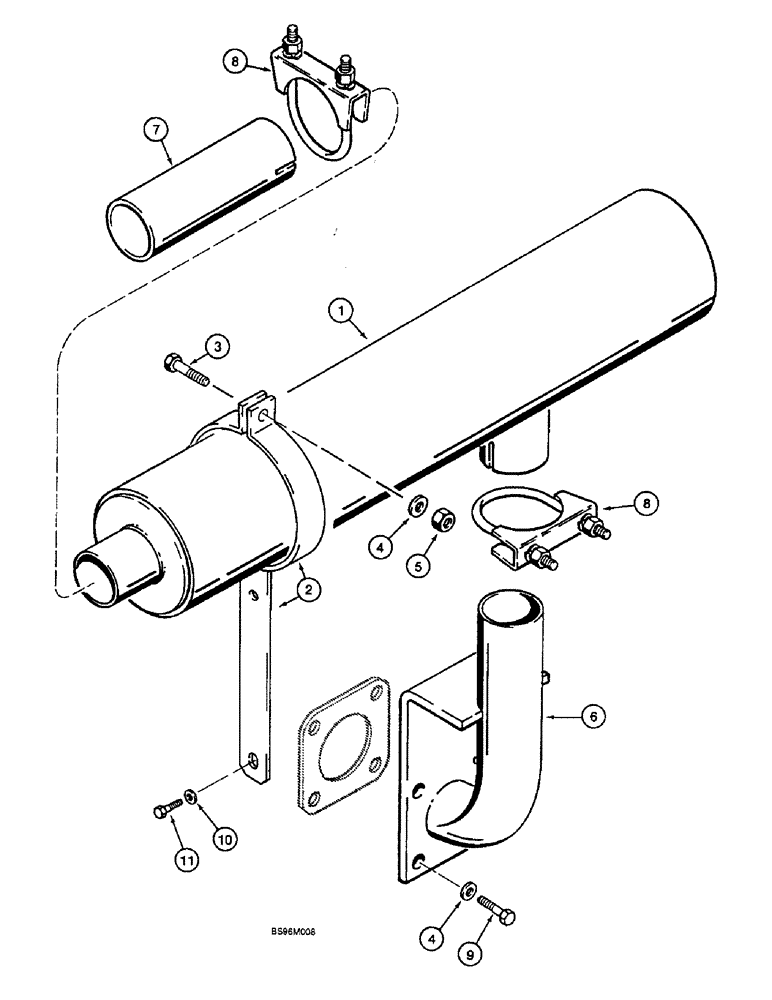 8
7
1
3
8
4
5
2
6
10
11
4
9
BS96M008