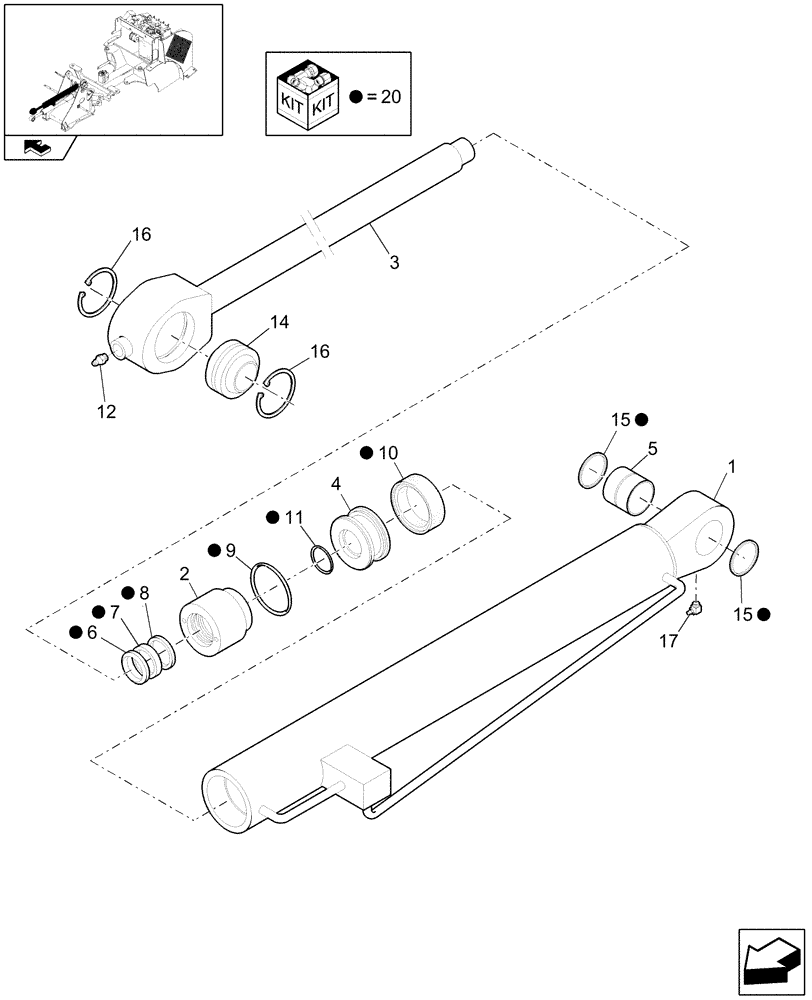 KIT KIT ● = 20

16
3
14
16
12
15 ●
5
1
● 10
4
● 11
● 9
2
● 8
● 7
● 6
15 ●
17