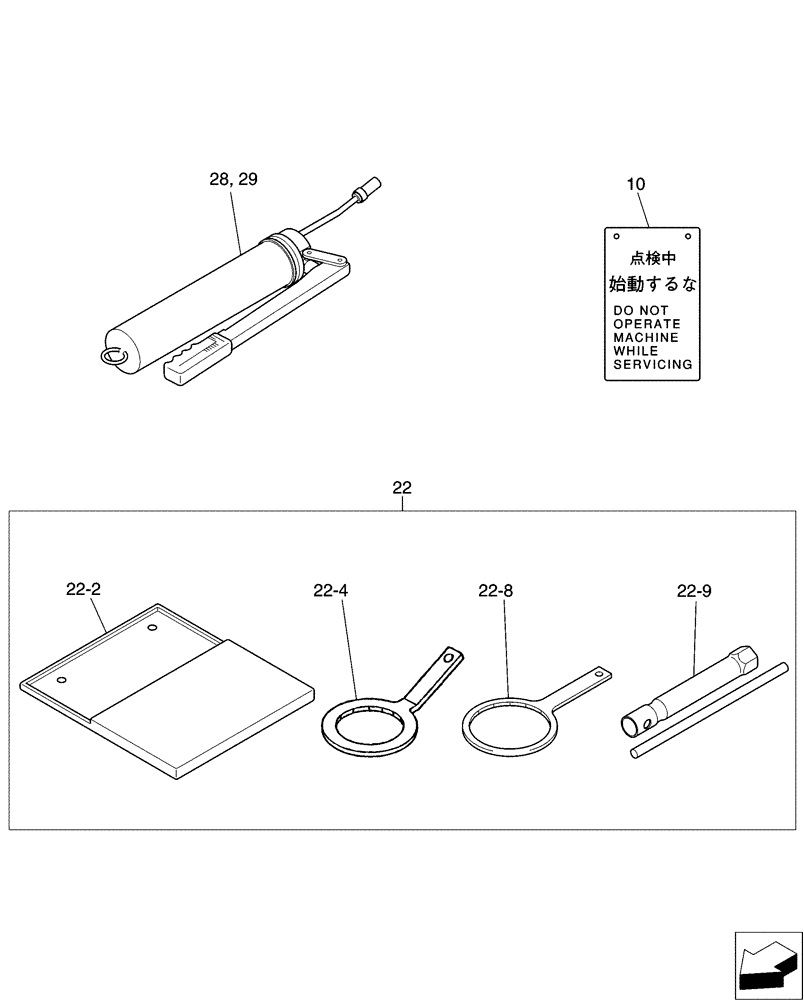 28, 29

10

点検中
始動するな
DO NOT OPERATE MACHINE WHILE SERVICING

22

22-2

22-4

22-8

22-9