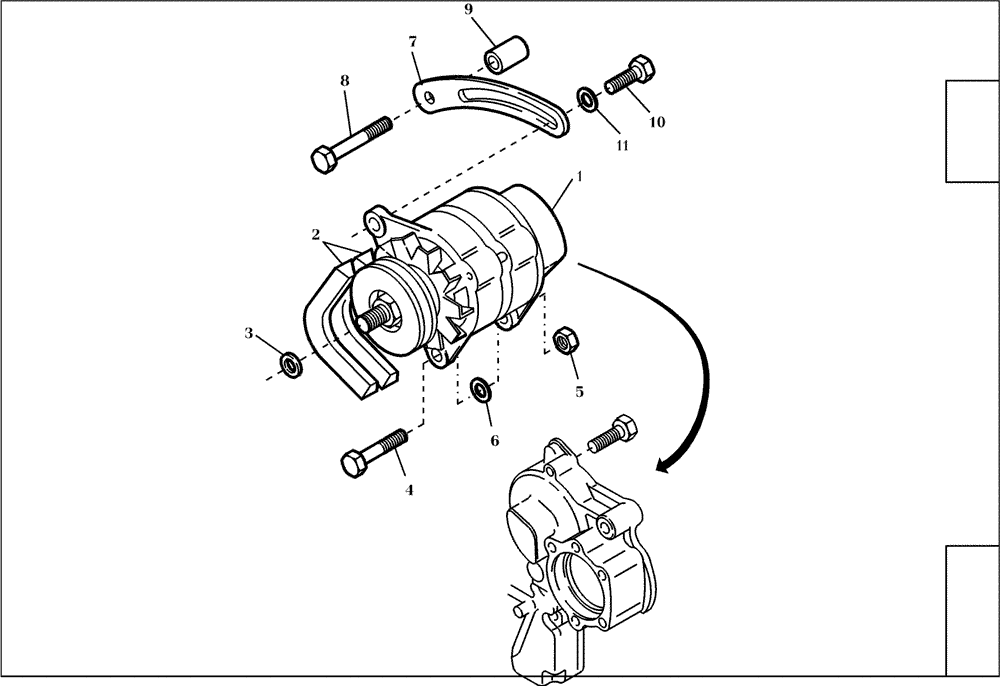 9
7
8
10
11
1
2
3
5
6
4