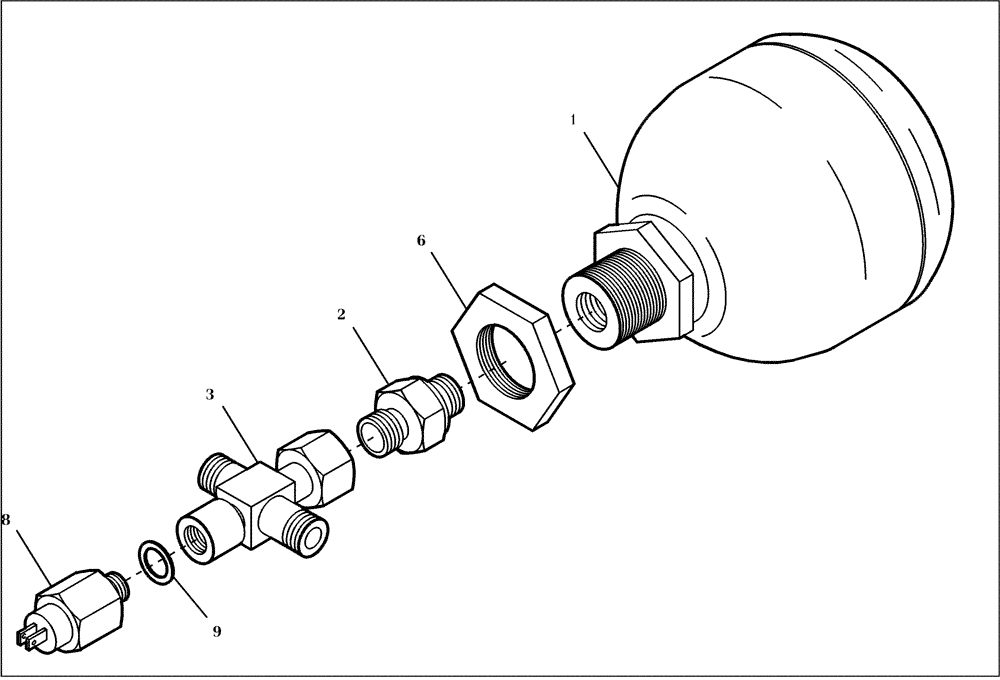 1
6
2
3
8
9