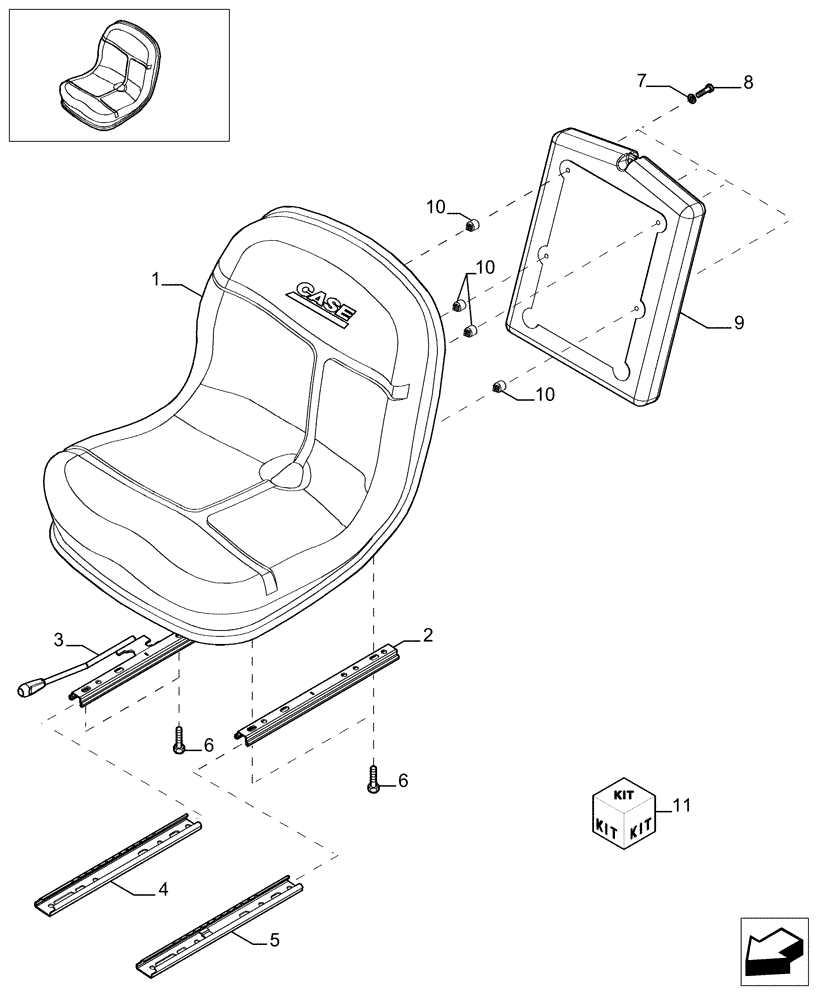 7
8
10
10
1
CASE
9
10
3
2
6
6
KIT
KIT
KIT
11
4
5