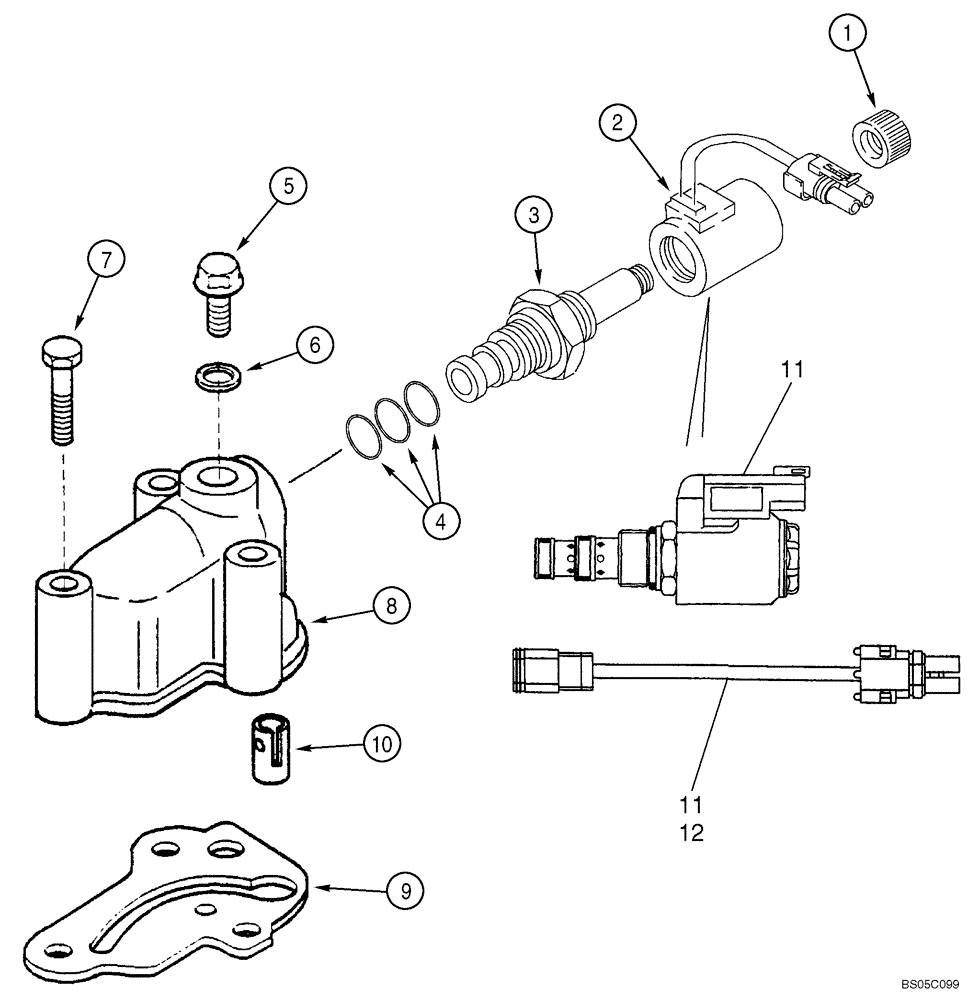 1
2
3
5
7
6
4
11
8
10
11
12
9
BS05C099