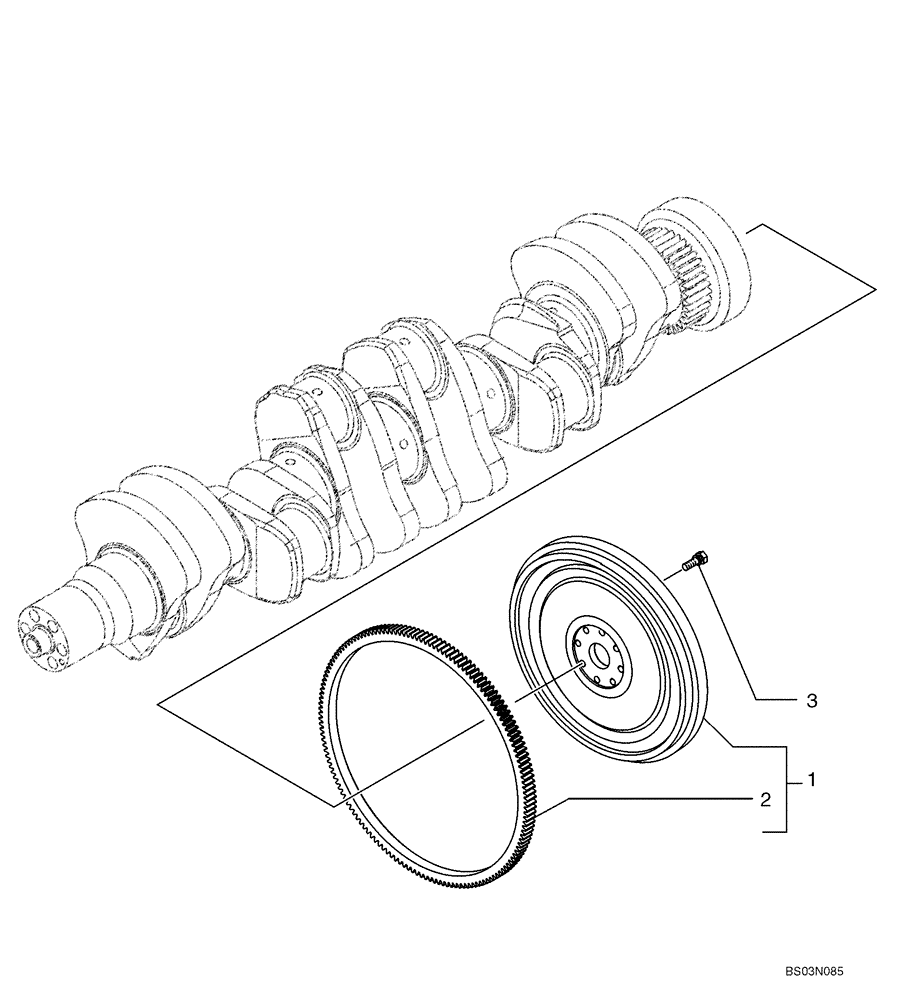 3

1

2

BS03N085