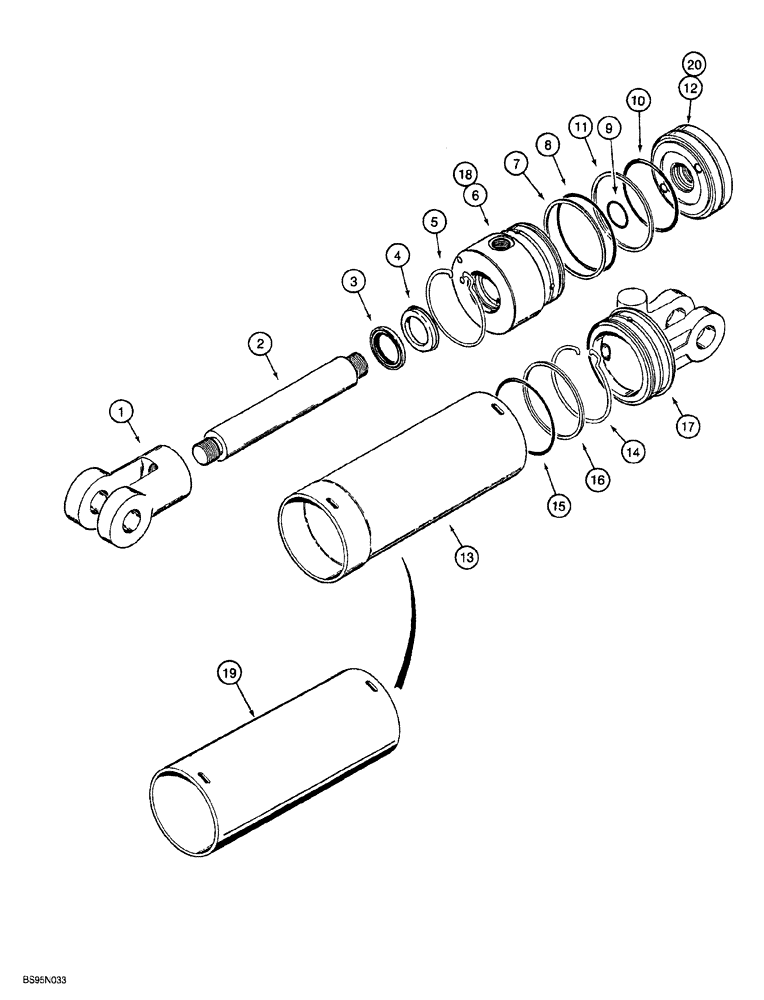 20
12
10
9
11
8
7
18
6
5
4
3
2
1
17
14
16
15
13
19
BS95N033