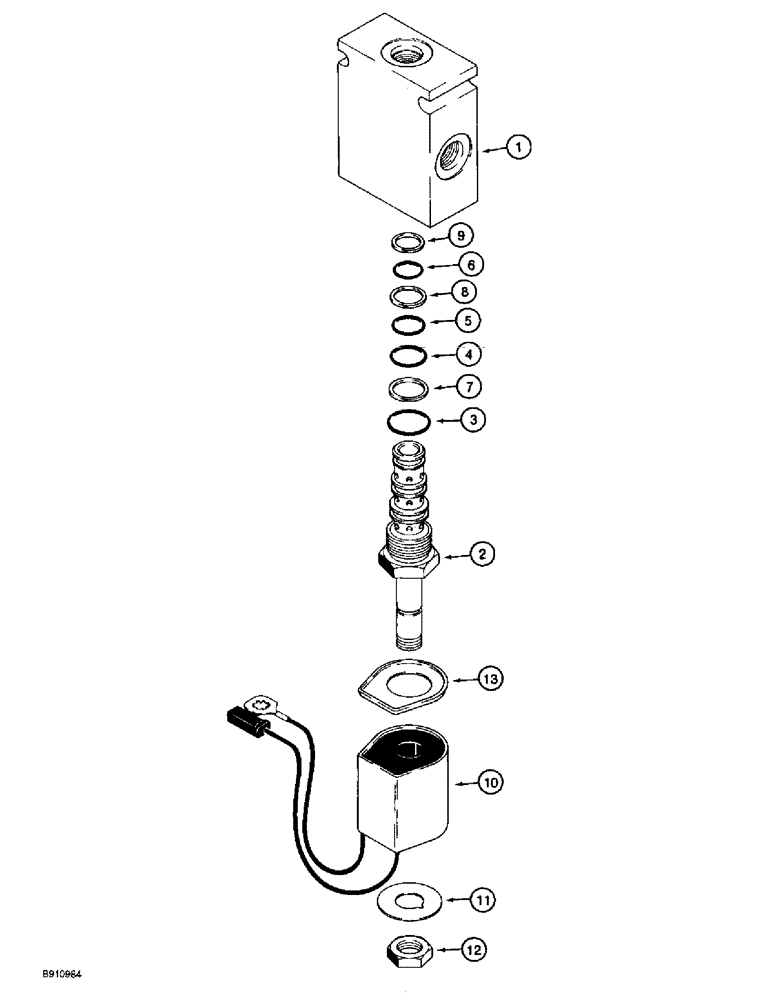 1
9
6
8
5
4
7
3
2
13
10
11
12
B910964