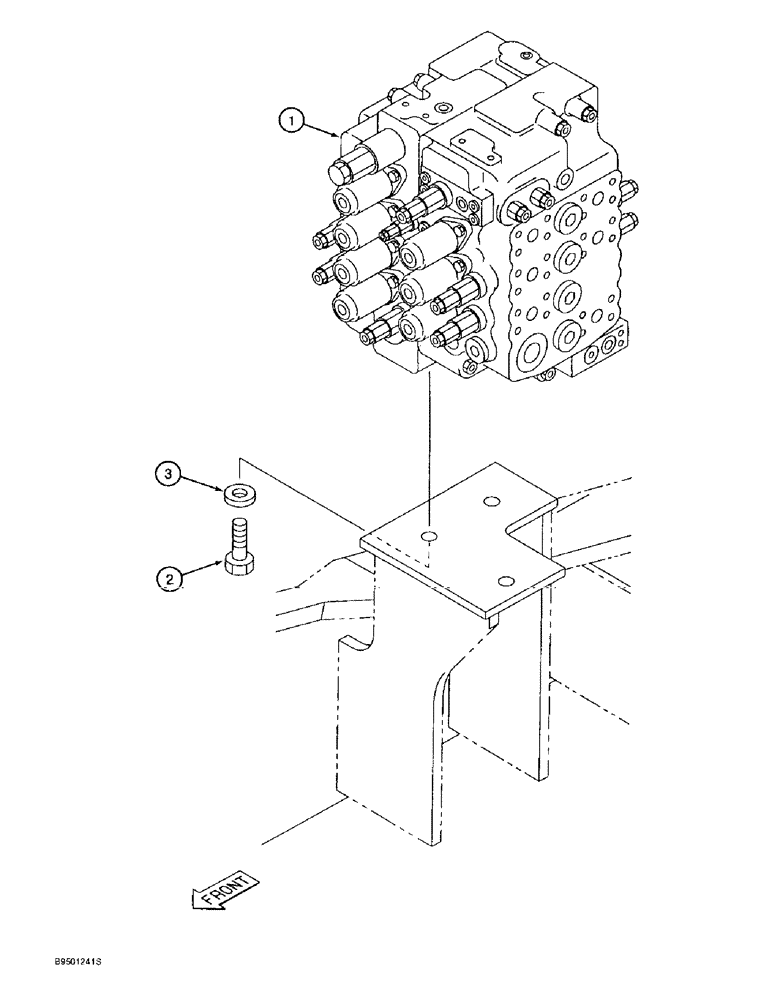 1
3
2
FRONT
B9501241S