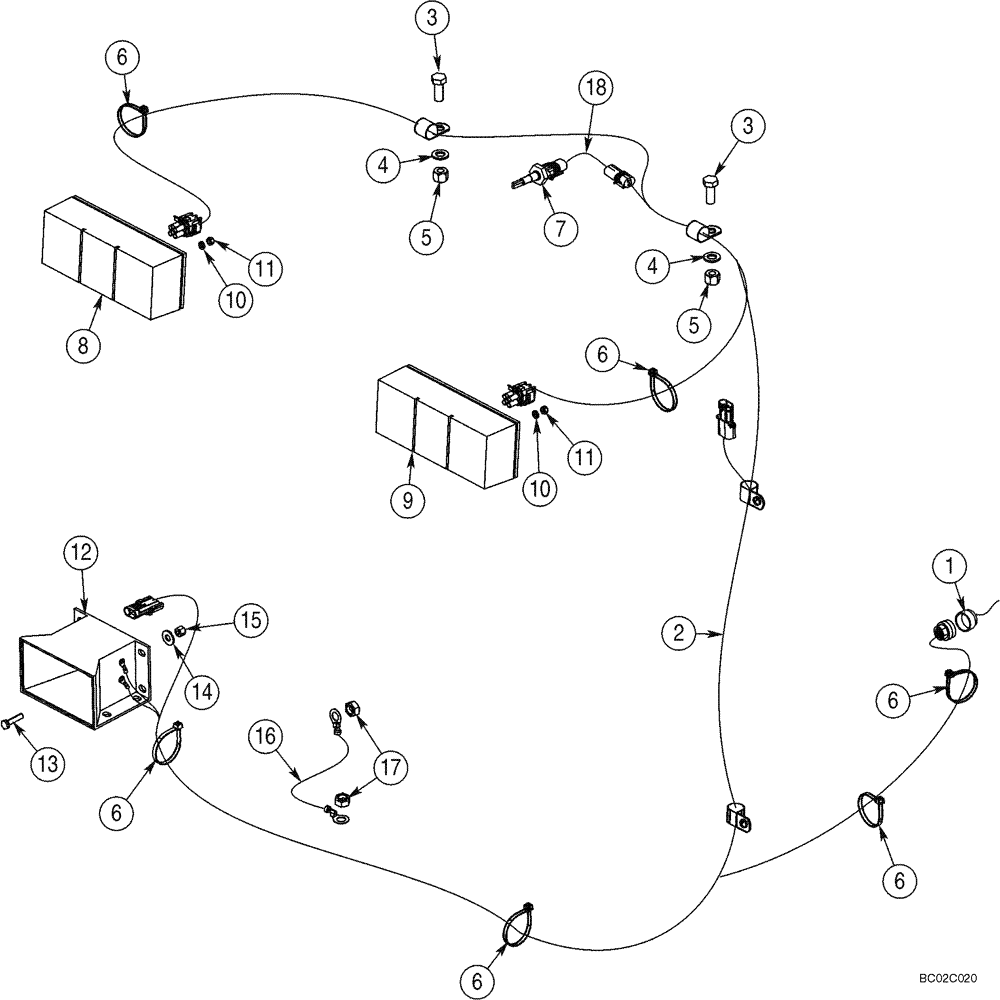 6
3
18
3
4
5
7
11
10
8
4
5
6
11
10
9
12
15
14
13
16
17
6
2
1
6
6
6
BC02C020