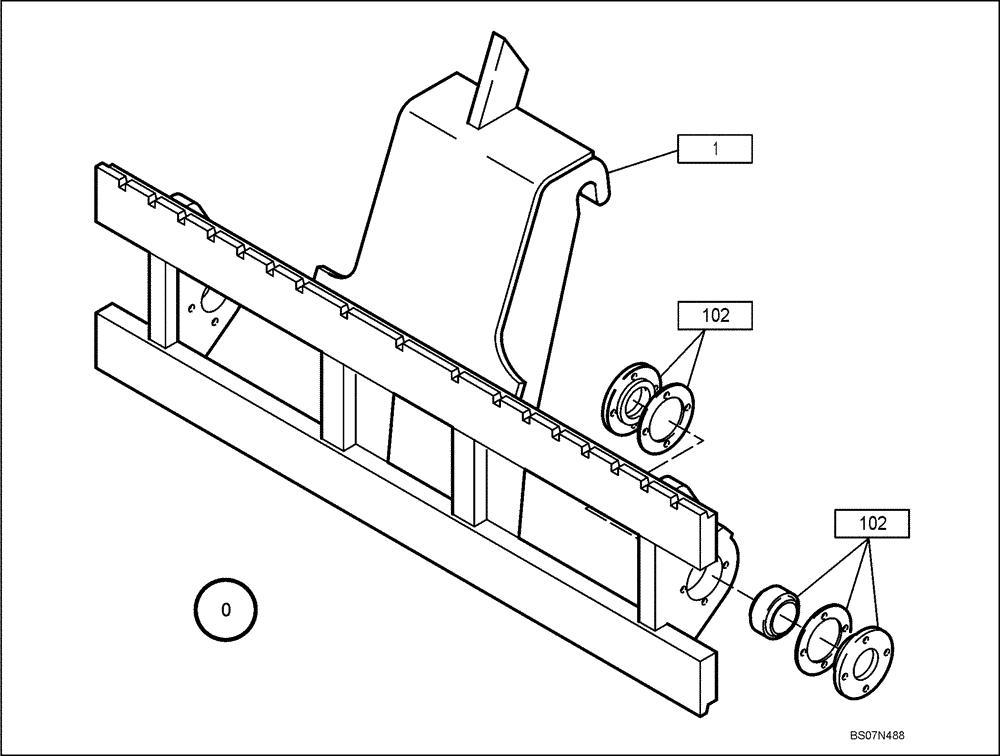 1

102

102

0

BS07N488