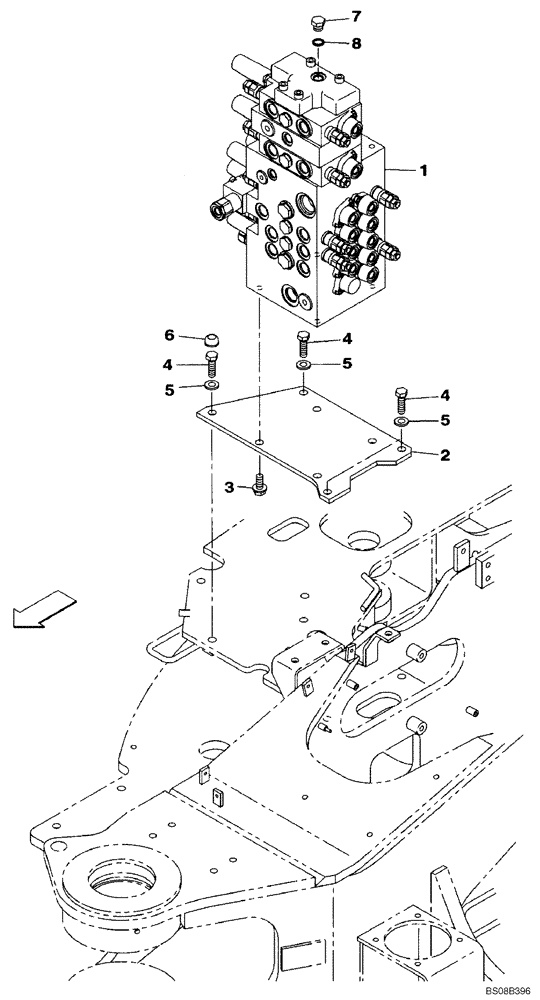 7
8
1
6
4
4
5
5
4
5
2
3
BS08B396