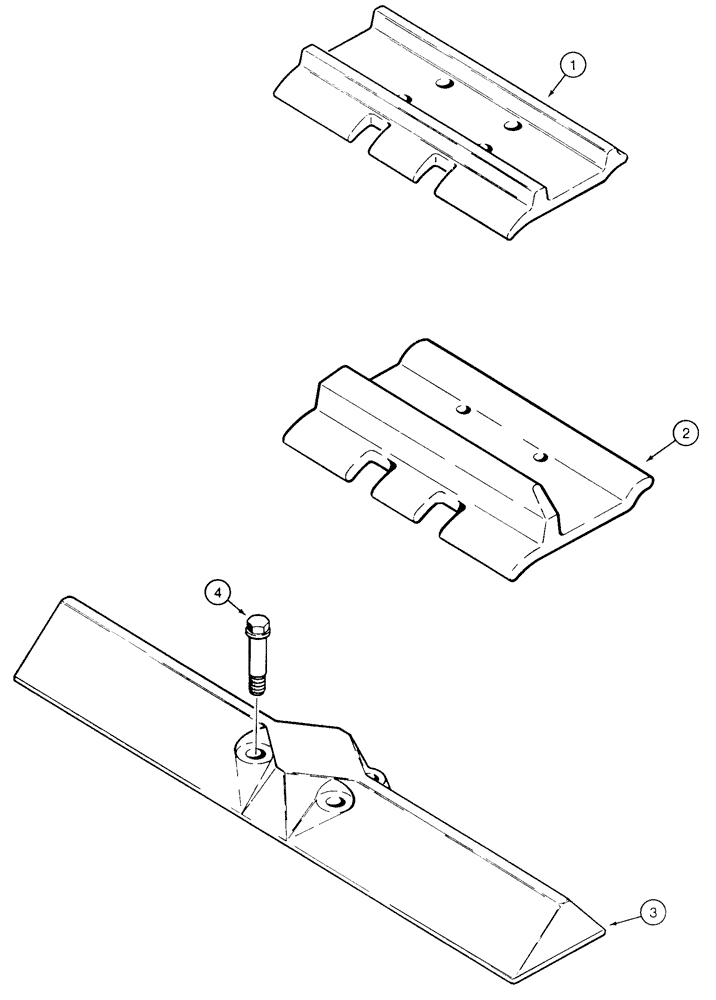 1

2

4

3