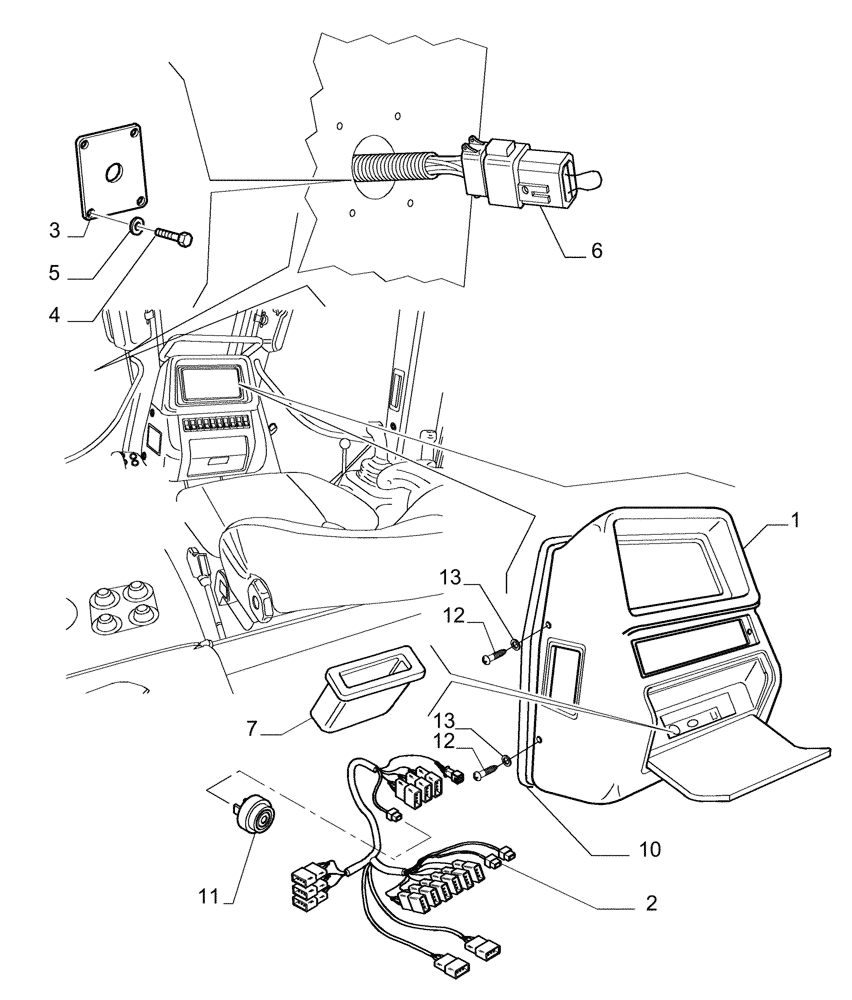 3
5
4
6
1
13
12
7
13
12
10
11
2