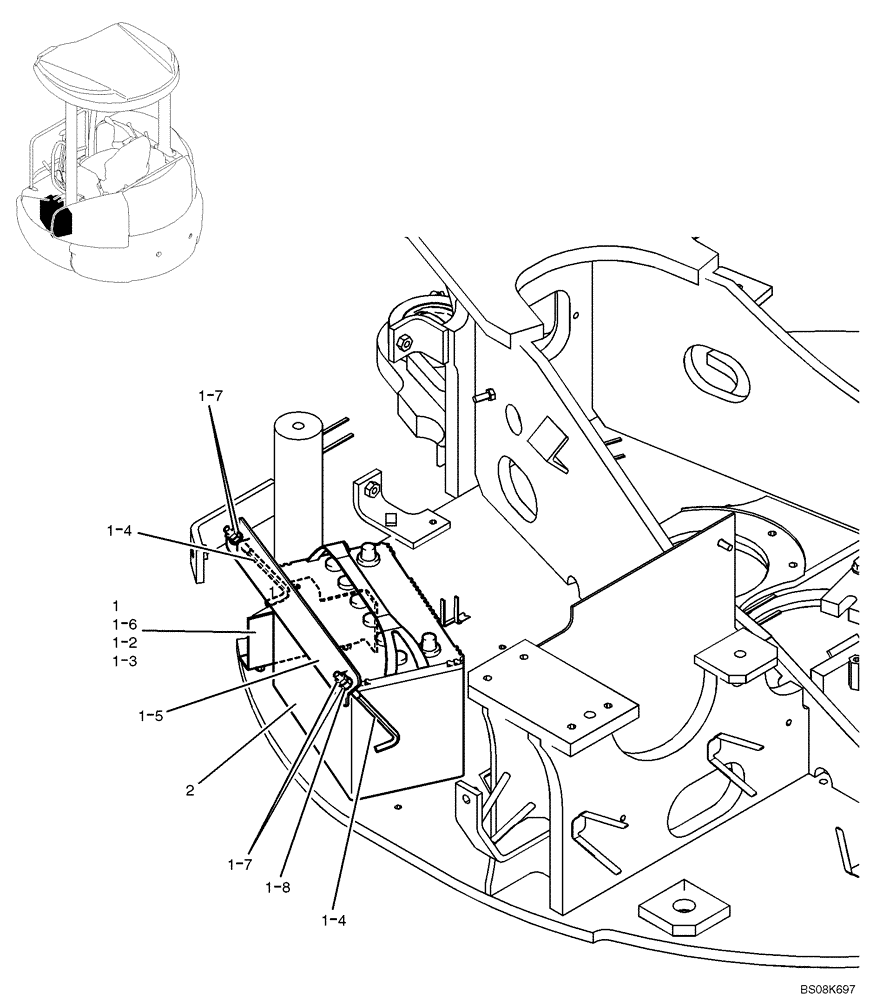 1-7
1-4
1
1-6
1-2
1-3
1-5
2
1-7
1-8
1-4
BS08K697