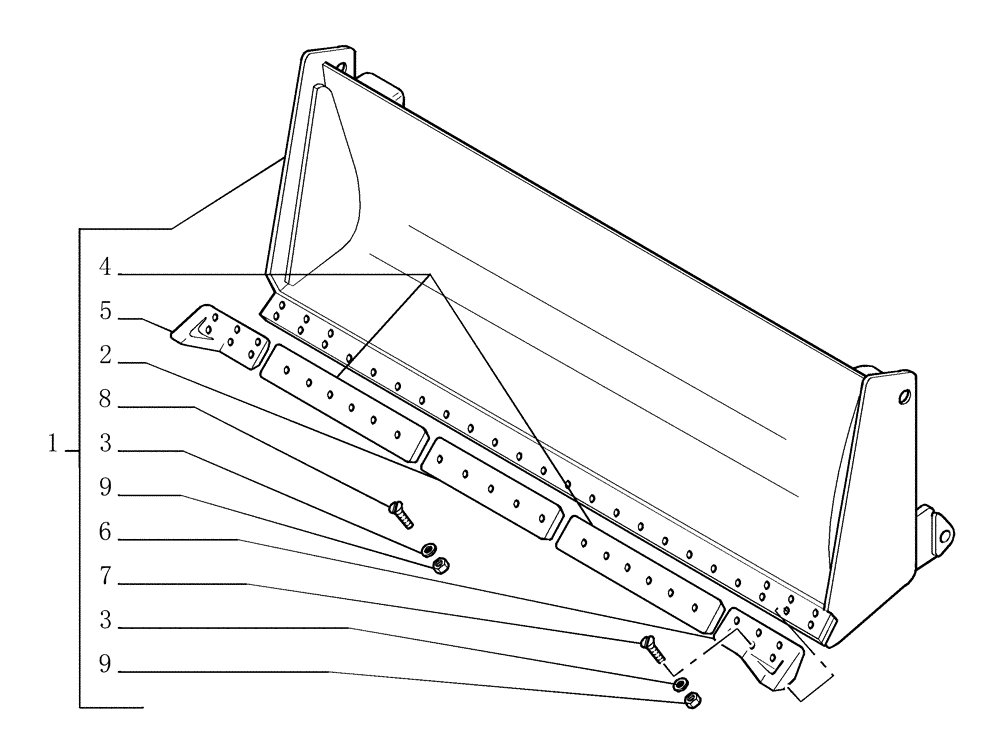 4
5
2
8
1
3
9
6
7
3
9