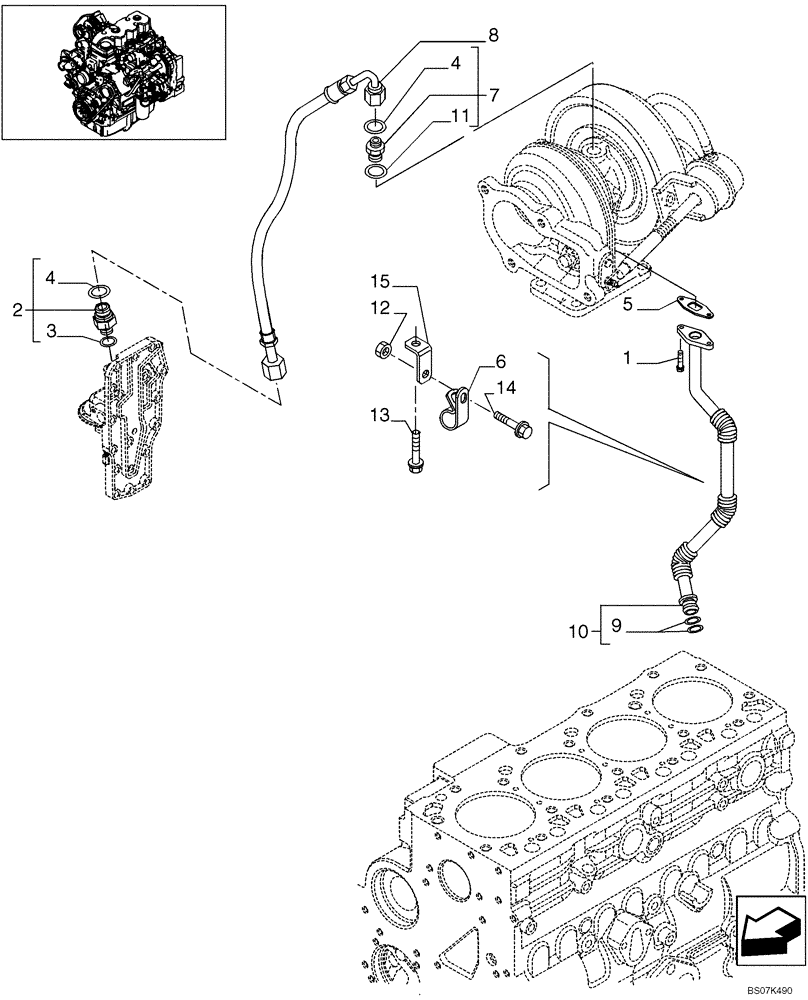 8
4
7
11
4
2
3
15
12
6
14
13
5
1
10
9
BS07K490