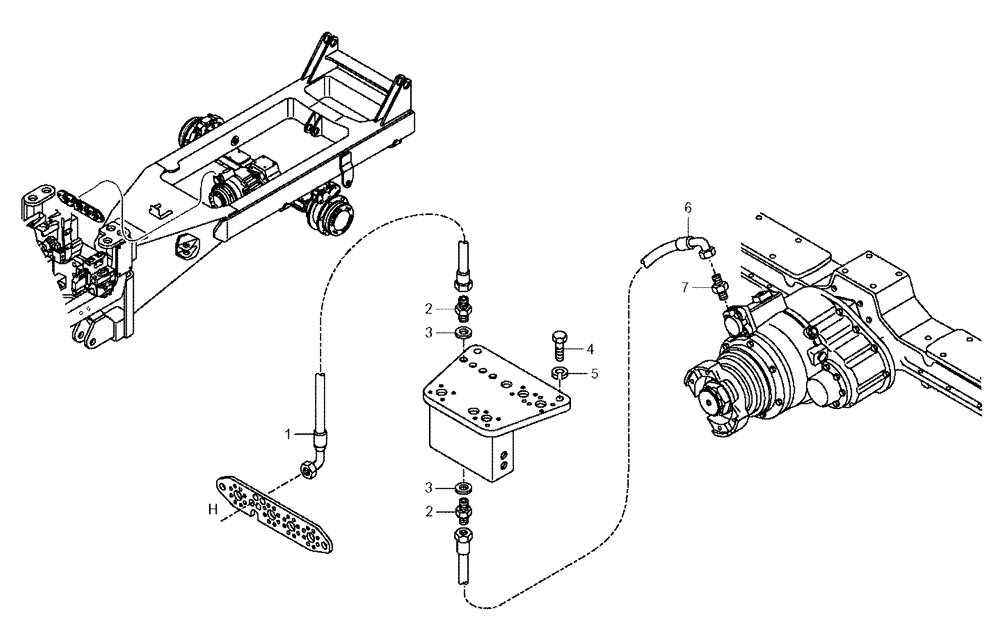 6
7
2
3
4
5
1
H
3
2