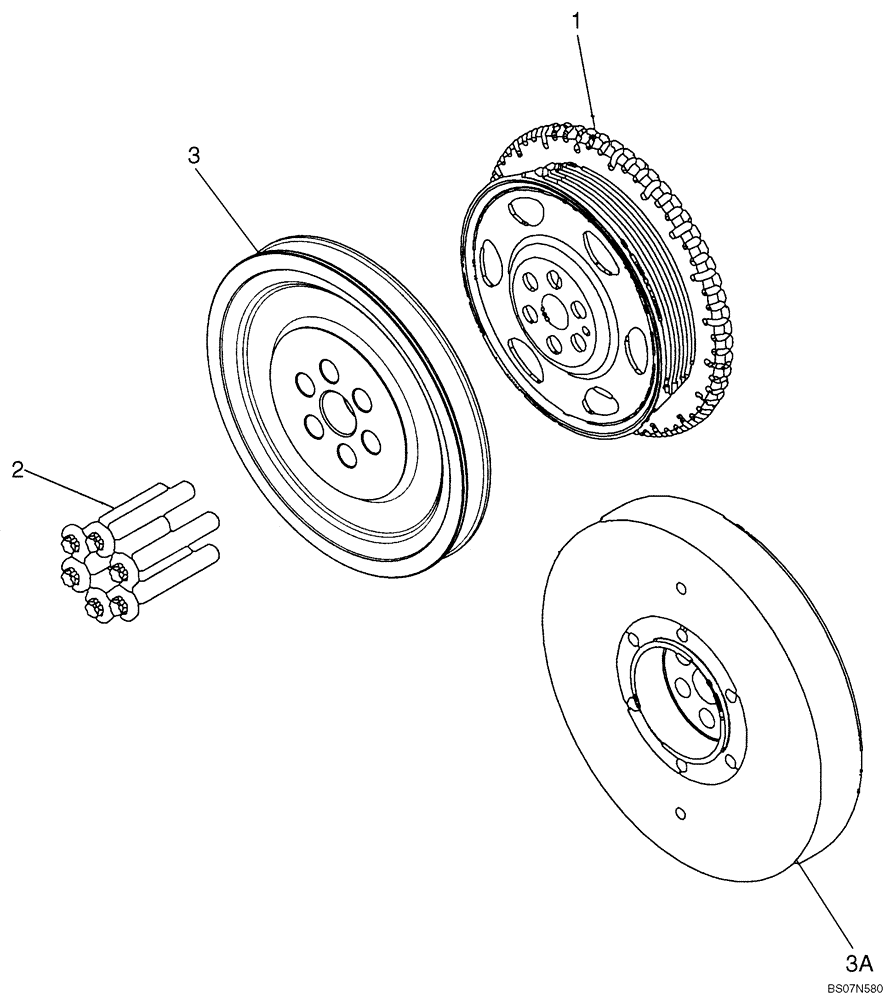 1
3
2
3A
BS07N580