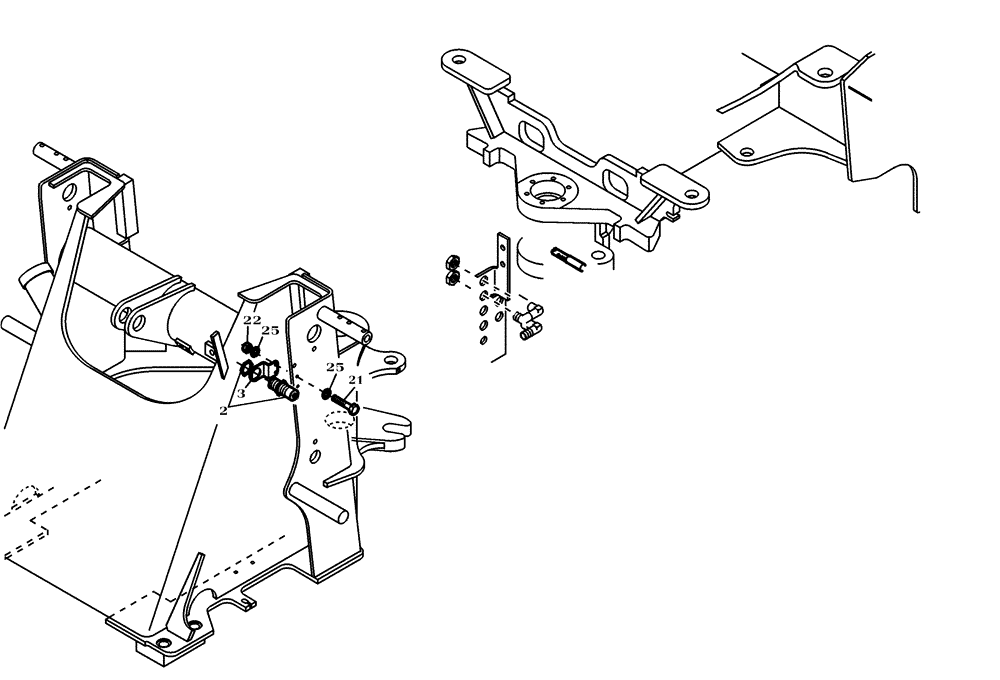 22
25
25
21
3
2