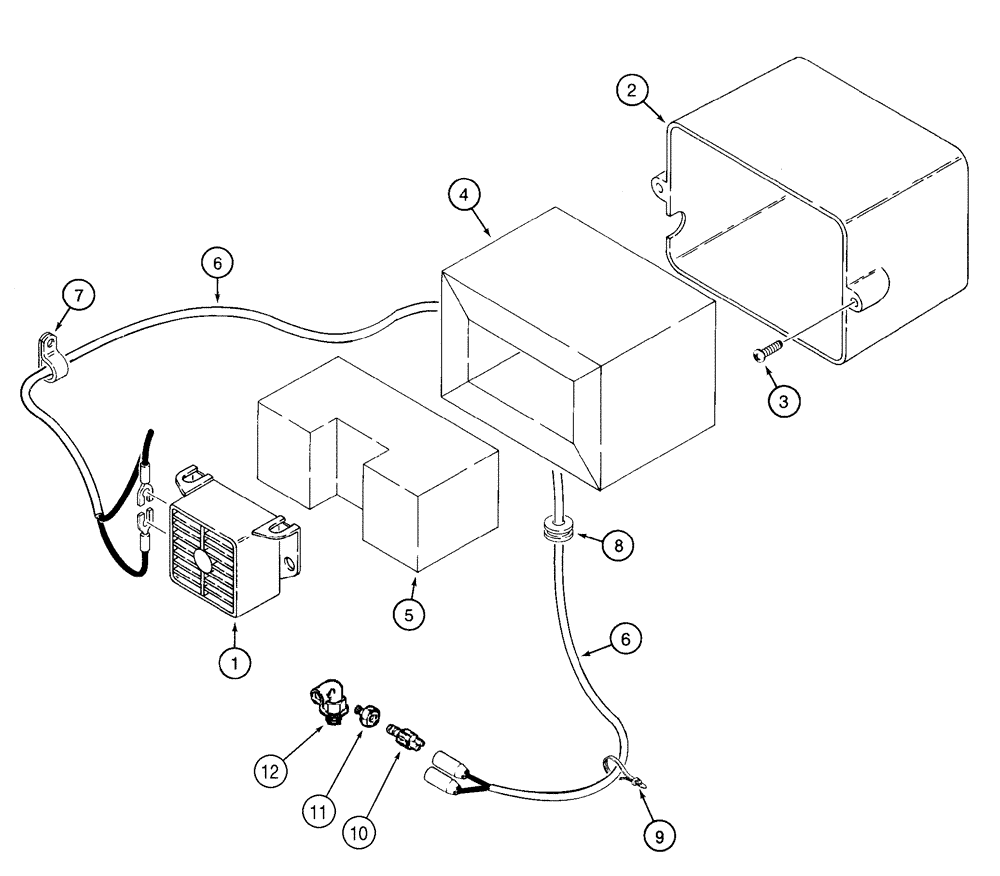 2
4
6
7
3
8
5
1
6
12
11
10
9