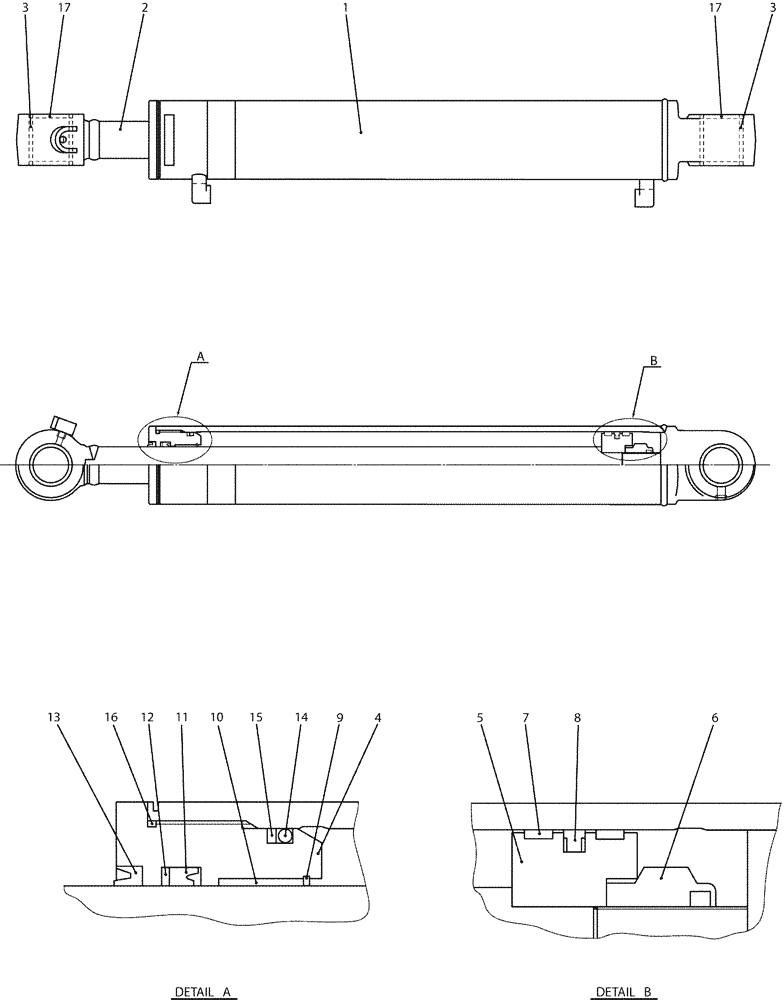 3 17 2 1 17 3

A B

13 16 12 11 10 15 14 9 4

5 7 8 6

DETAIL A

DETAIL B