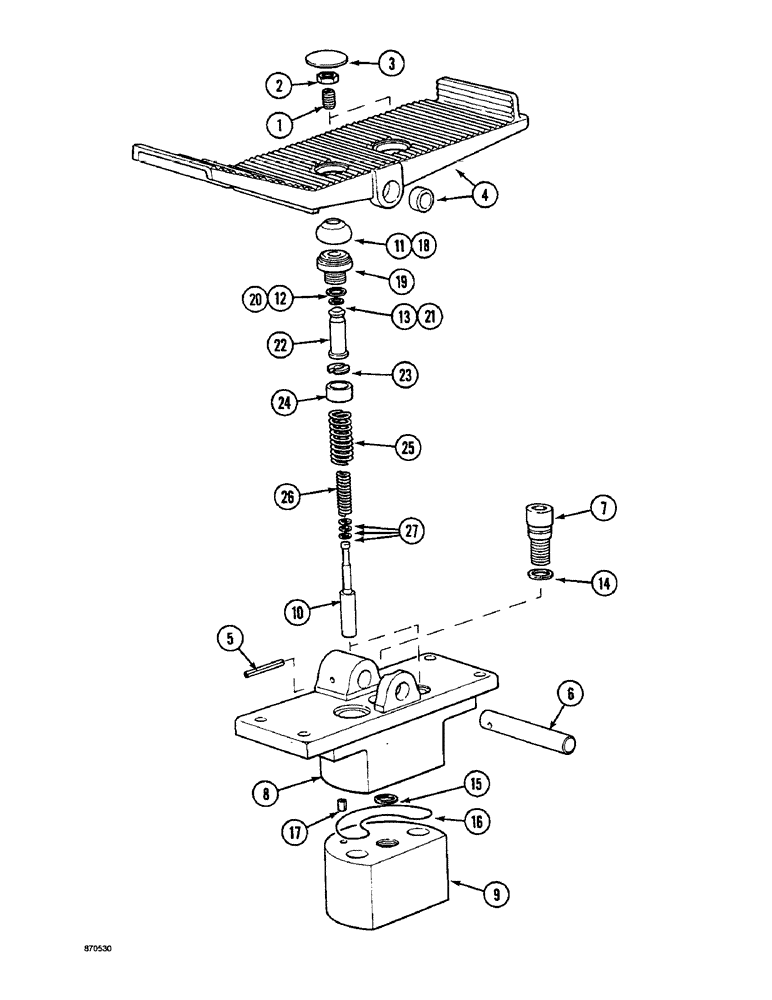 3
2
1
4
11 18
19
20 12
13 21
22
23
24
25
26
27
7
14
10
5
6
8
15
16
17
9
870530