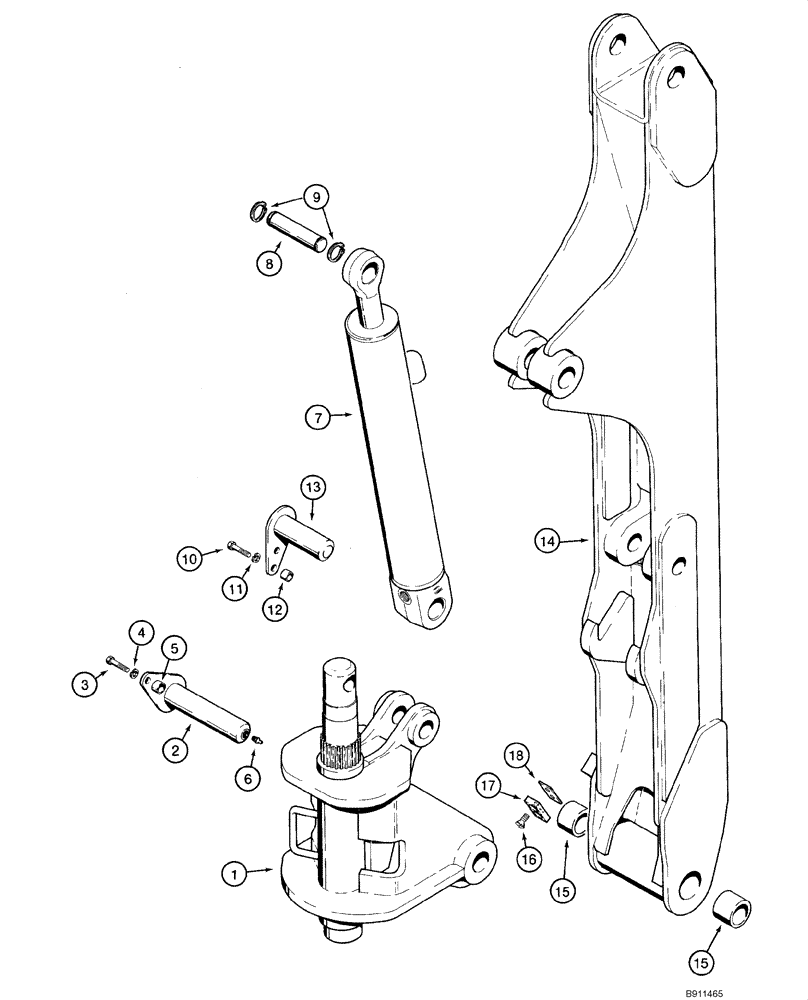 9
8
7
13
10
11
12
14
4
5
3
2
6
18
17
16
15
1
15
B911465