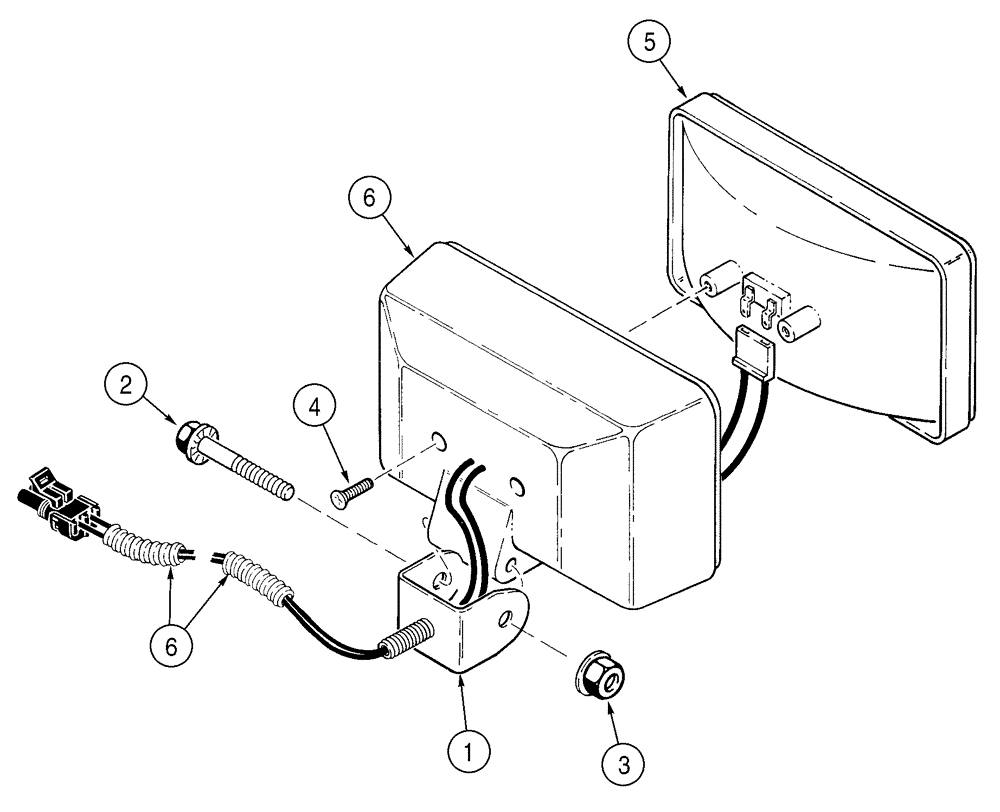 5
6
2
4
6
1
3