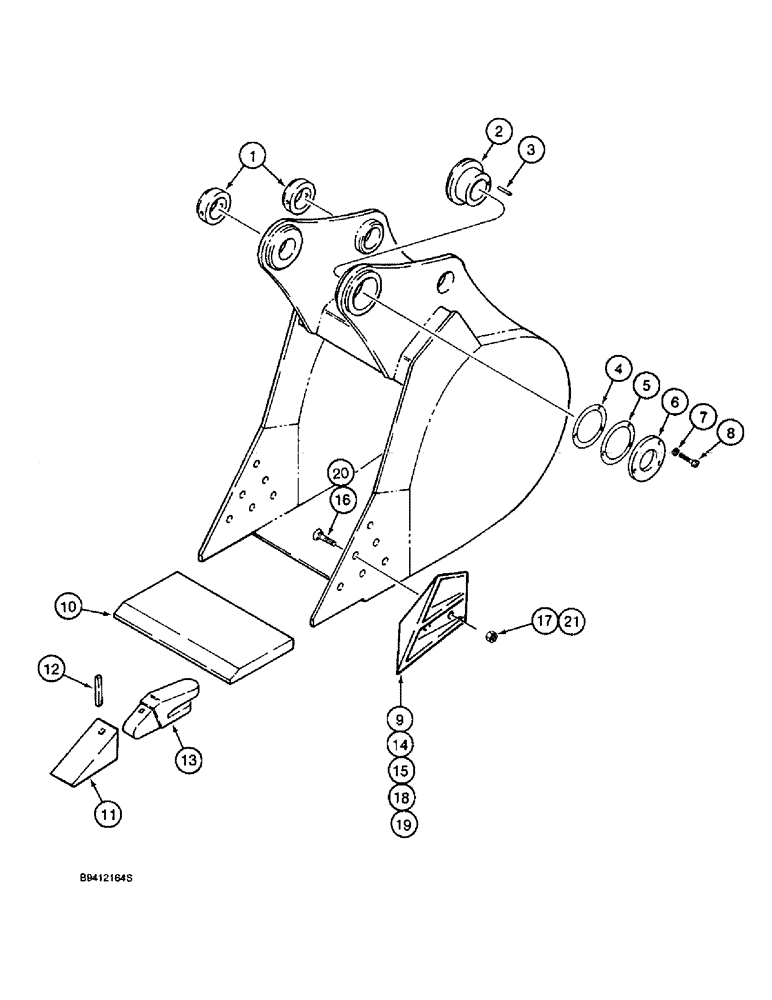 1
2
3
4
5
6
7
8
20
16
10
17
21
12
13
11
9
14
15
18
19
B9412164S