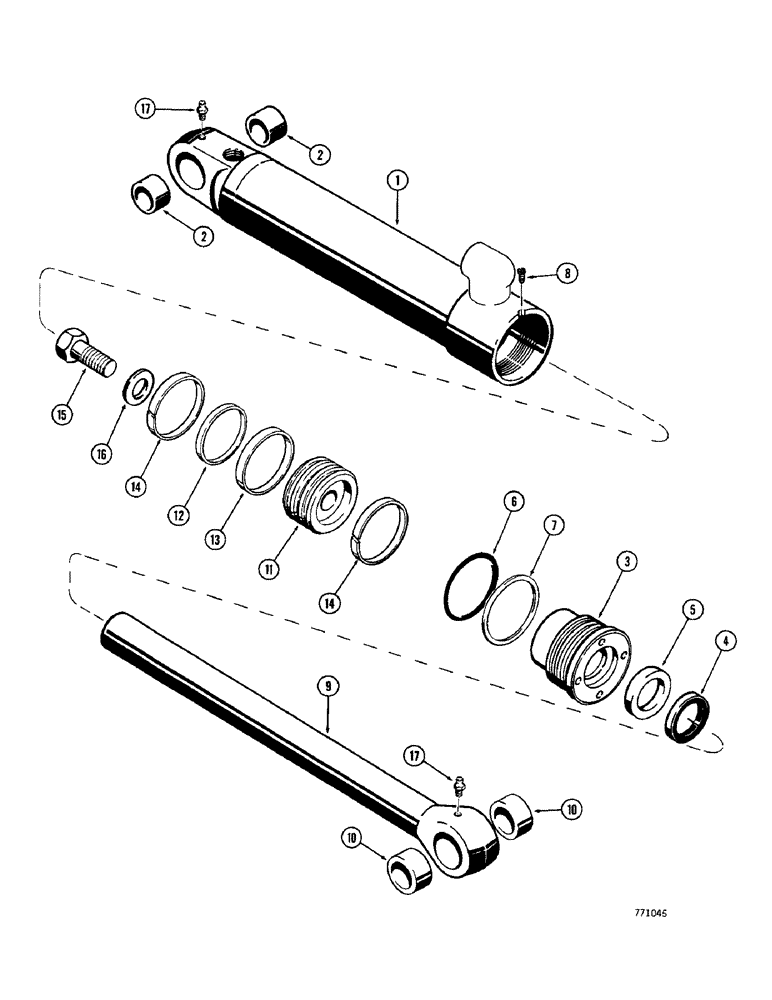 17
2
2
1
8
15
16
14
12
13
11
14
6
7
3
5
4
9
17
10
10
771045