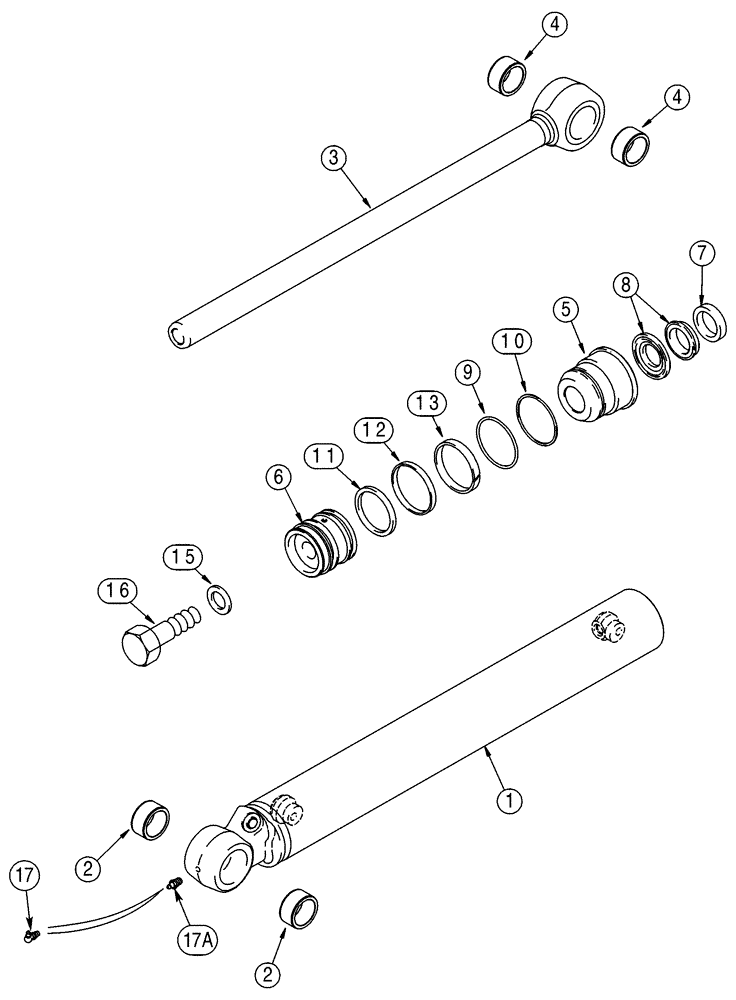 4
4
3
7
8
5
10
9
13
12
11
6
15
16
1
2
17
17A
2