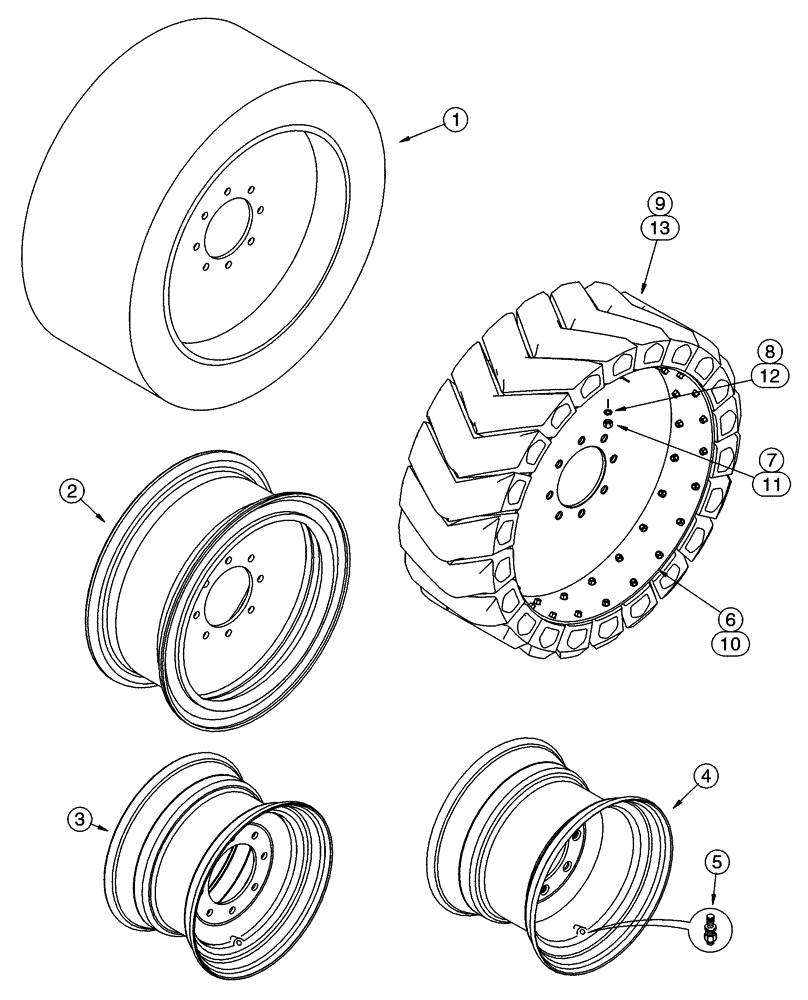 1

9
13

8
12

7
11

2

6
10

3

4

5