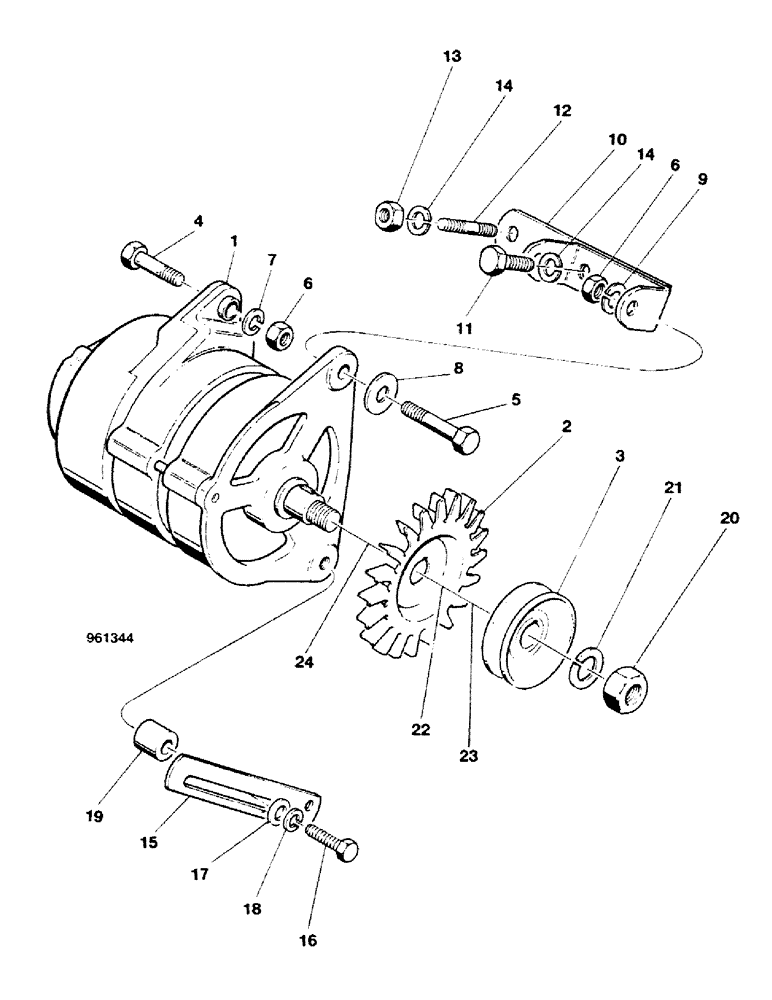 13
14
12
10
14
6
9
4
1
7
6
11
8
5
2
3
21
20
961344
24
22
23
19
15
17
18
16