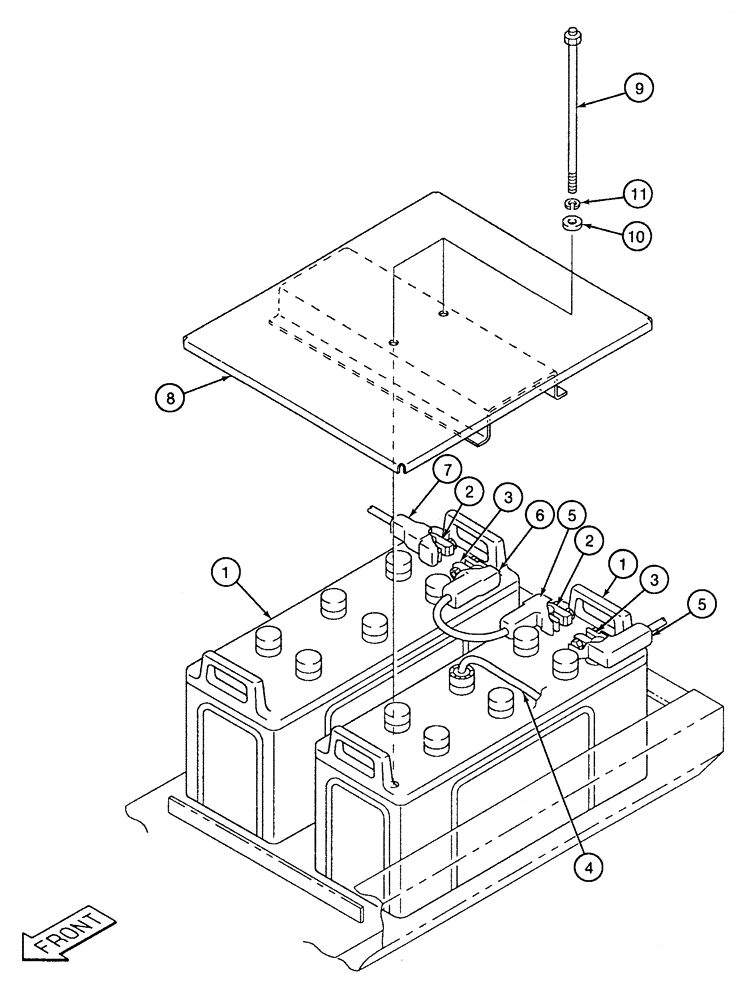 9
11
10
8
7
2
3
6
5
2
1
3
5
1
4
FRONT