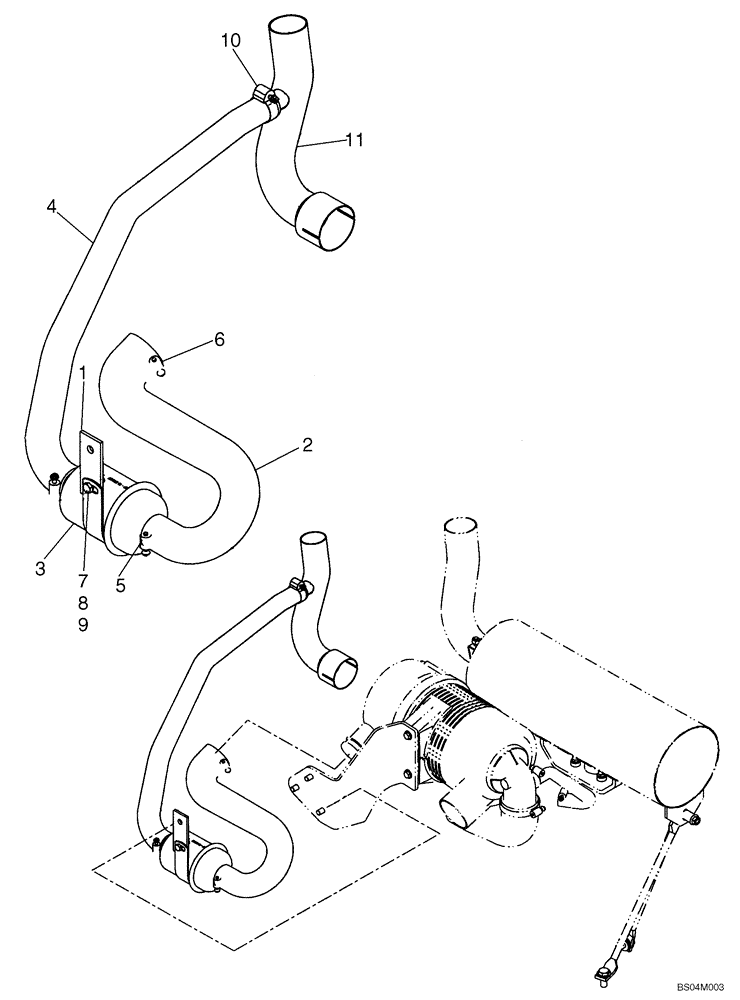 10
11
4
6
1
2
3
7
8
9
5
BS04M003