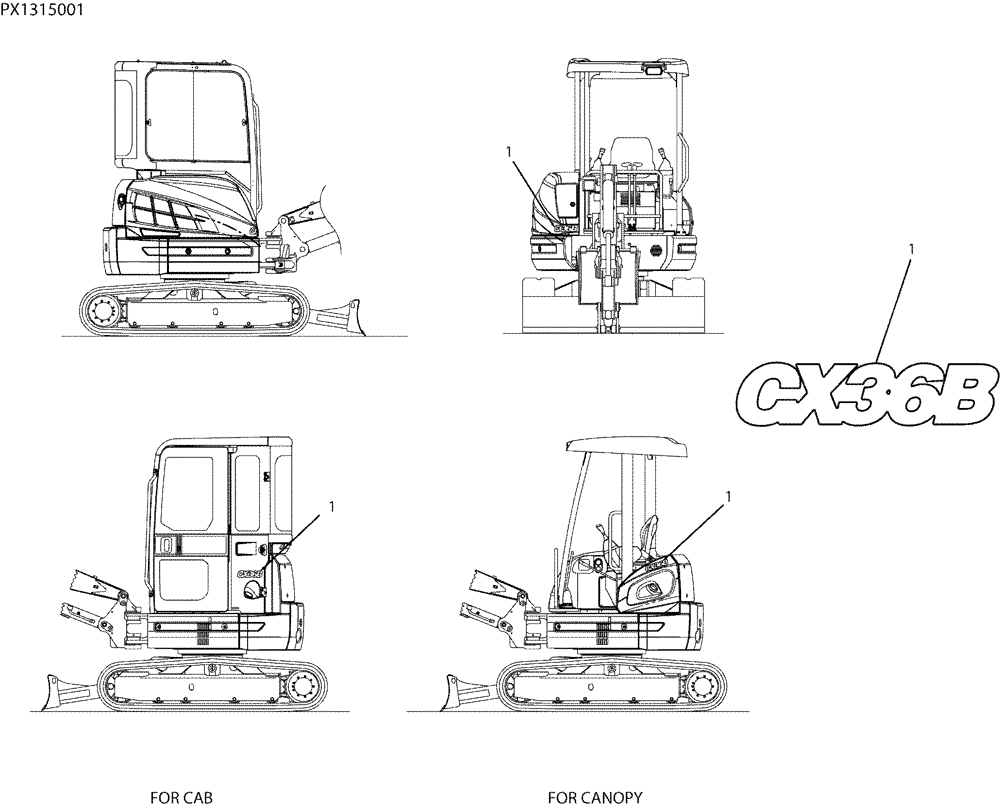 PX1315001

1

1

CX36B

1

1

FOR CAB

FOR CANOPY