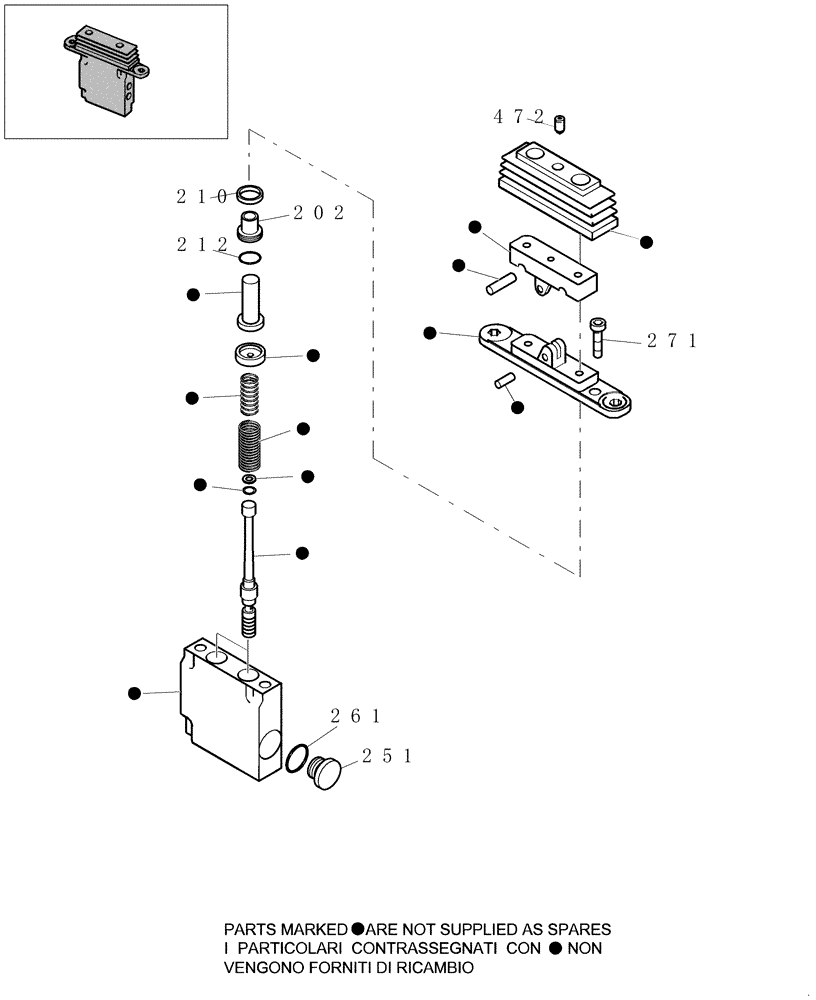 472
210
202
212
271
261
251

PARTS MARKED ● ARE NOT SUPPLIED AS SPARES
I PARTICOLARI CONTRASSEGNATI CON ● NON VENGONO FORNITI DI RICAMBIO