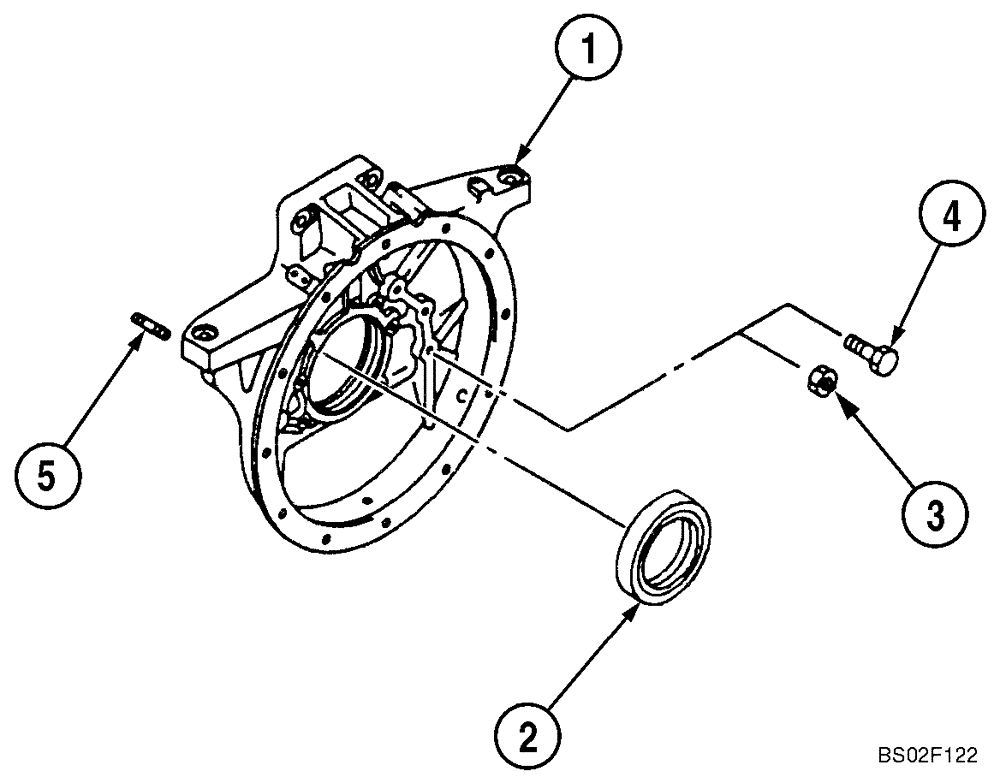 1
4
5
3
2
BS02F122