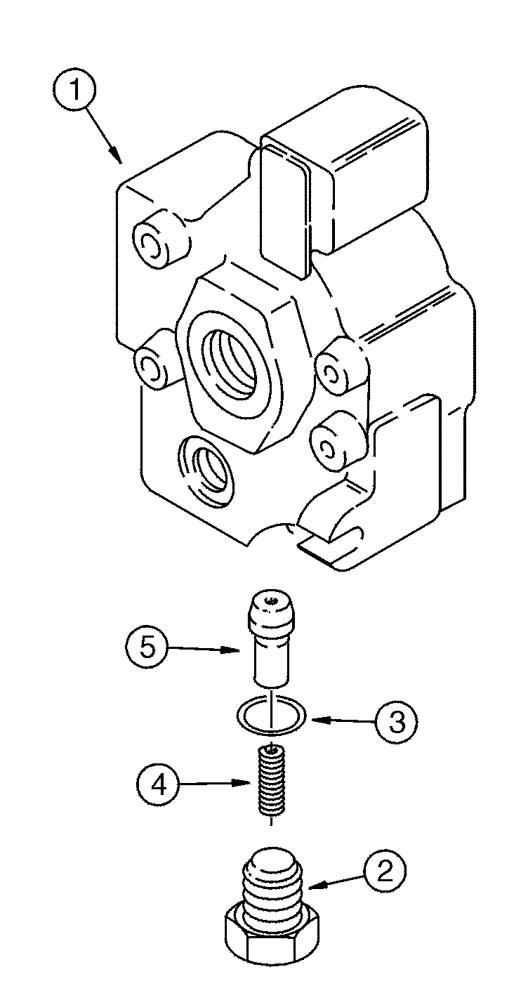 1
5
3
4
2