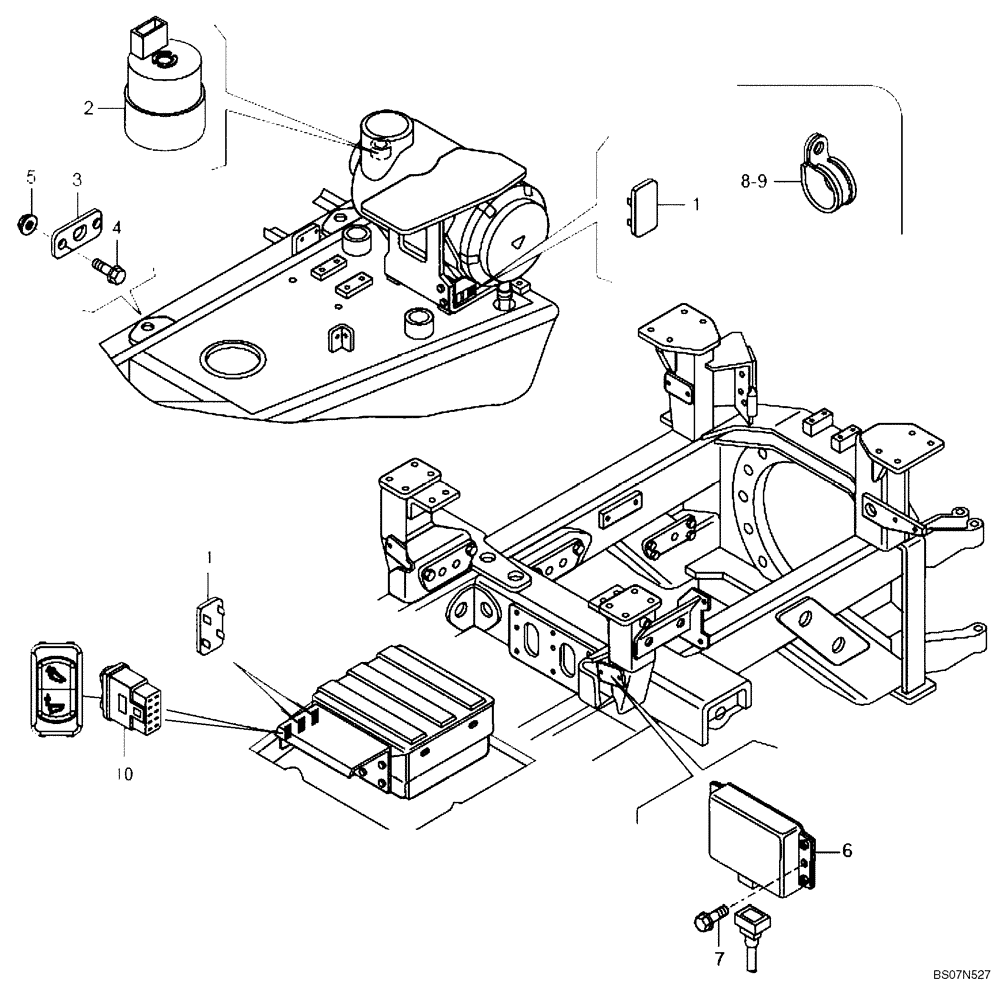 2

5
3
4

1
8-9

1

10

6

7

BS07N527