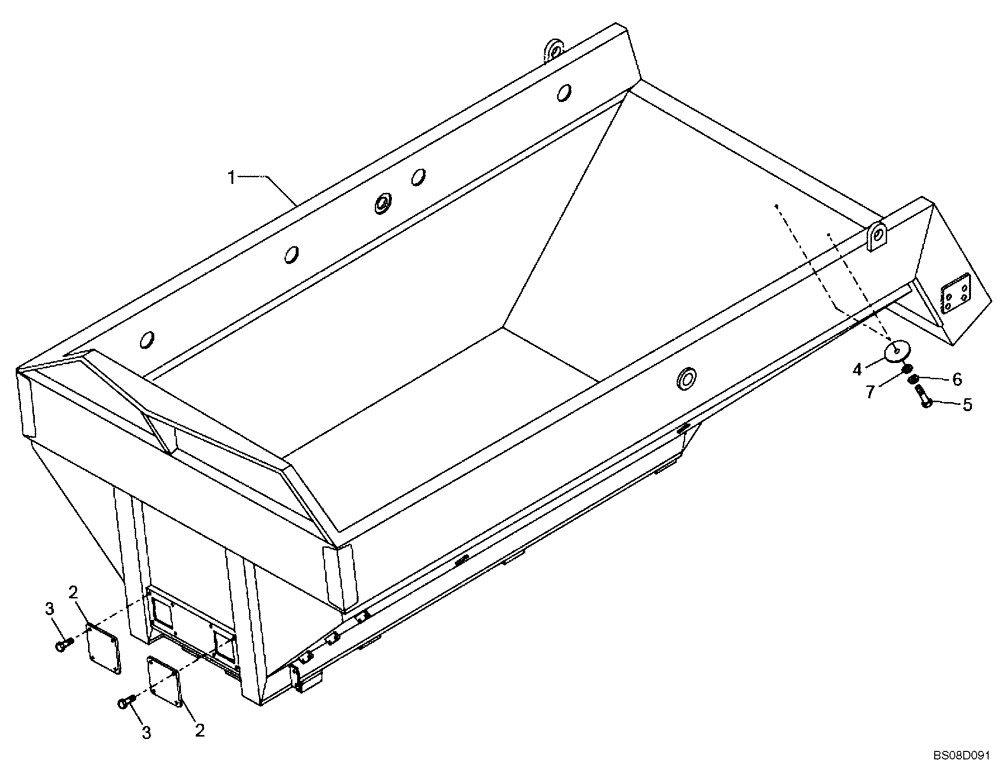 1
4
6
7
5
2
3
3
2
BS08D091