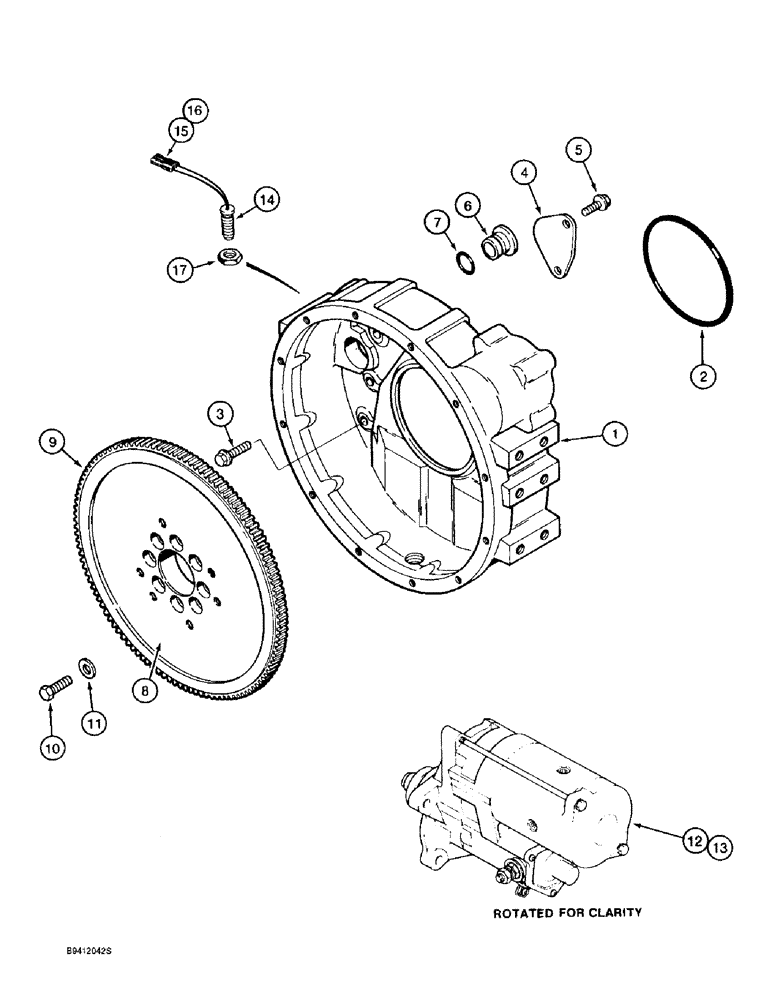 16
15
14
17
7
6
4
5
2
1
3
9
8
10
11
12
13

ROTATED FOR CLARITY

B9412042S