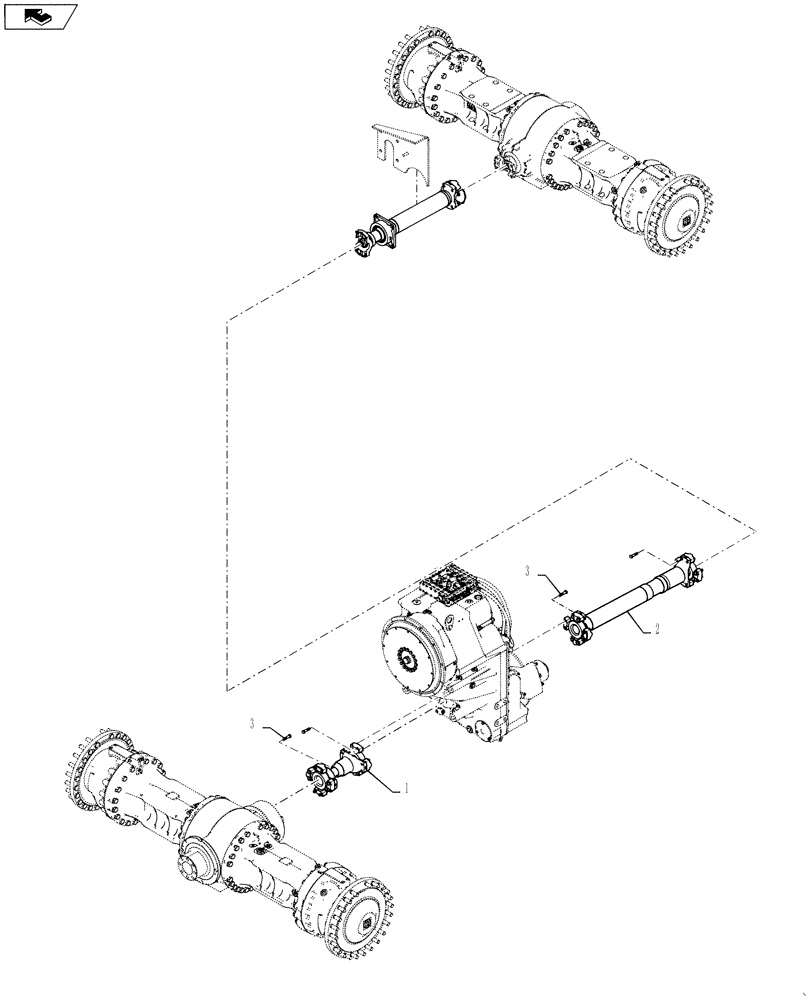 3
2
3
1