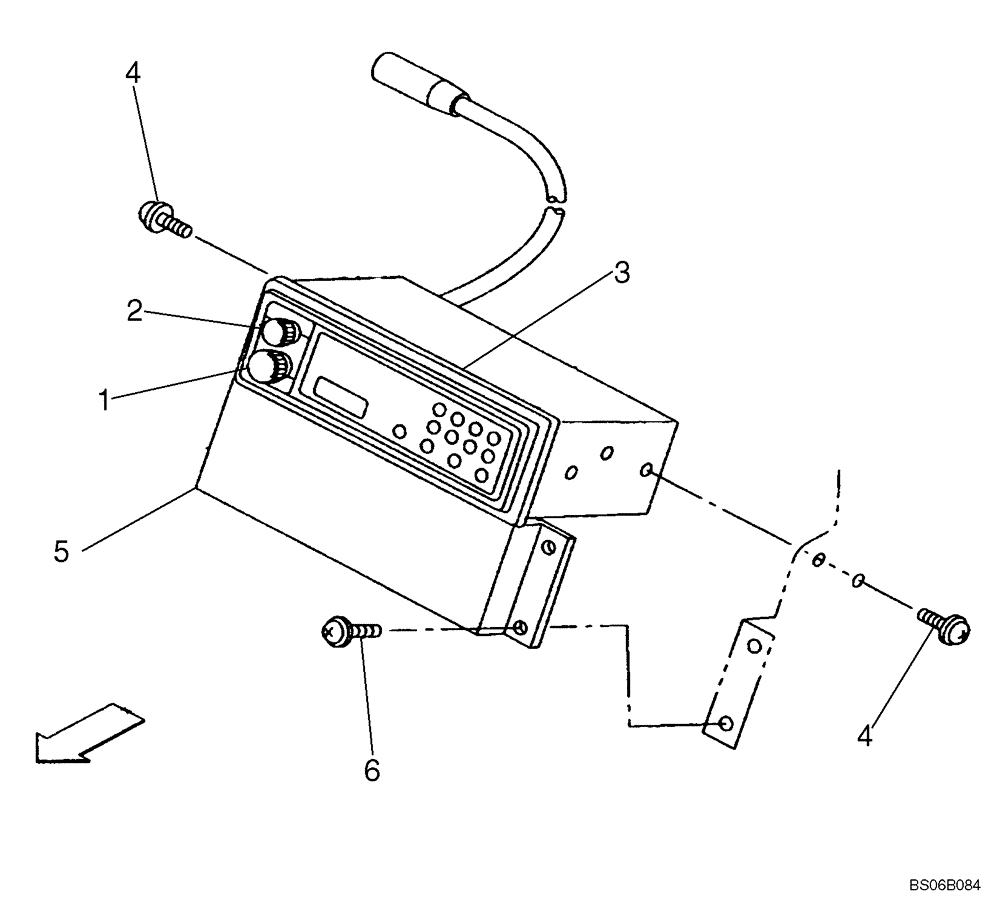 4
3
2
1
5
6
4
BS06B084