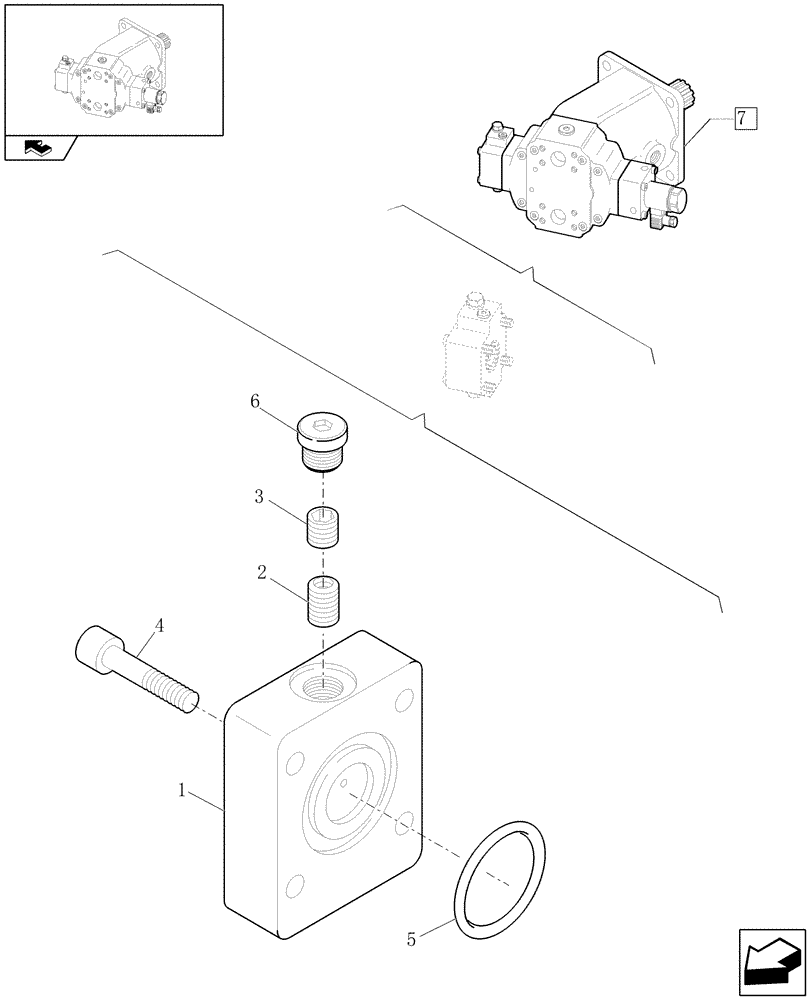 7

6

3

2

4

1

5