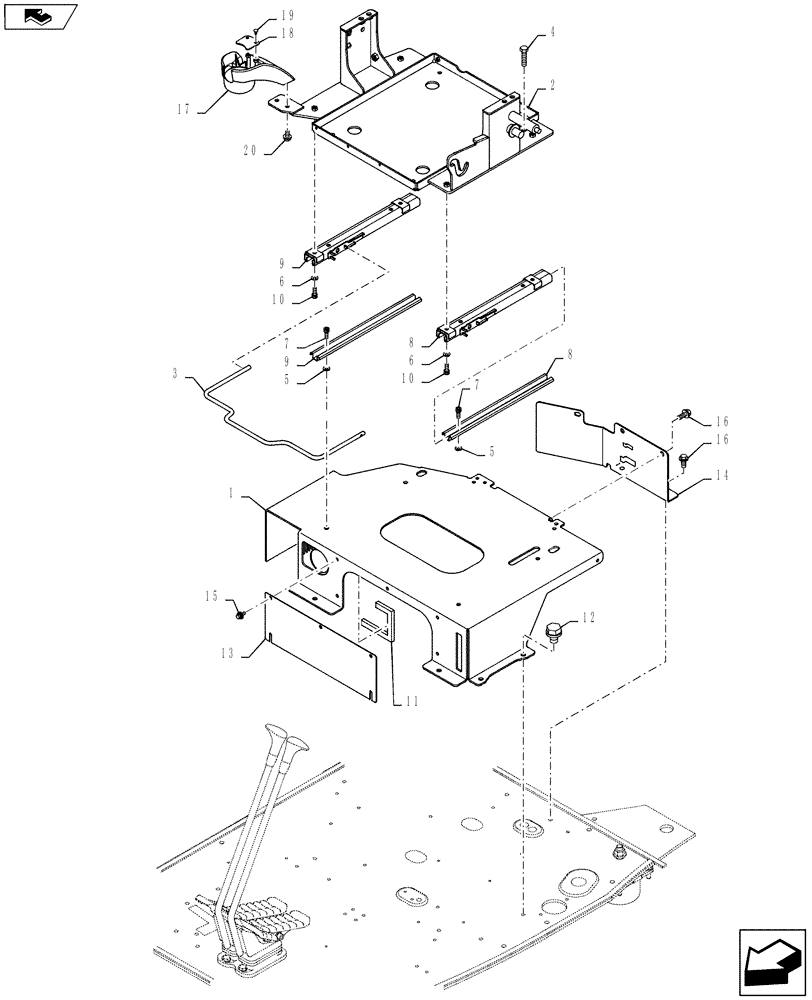 19
18
17
20
4
2
9
6
10
7
9
5
3
8
6
10
8
7
5
16
16
14
1
15
13
11
12